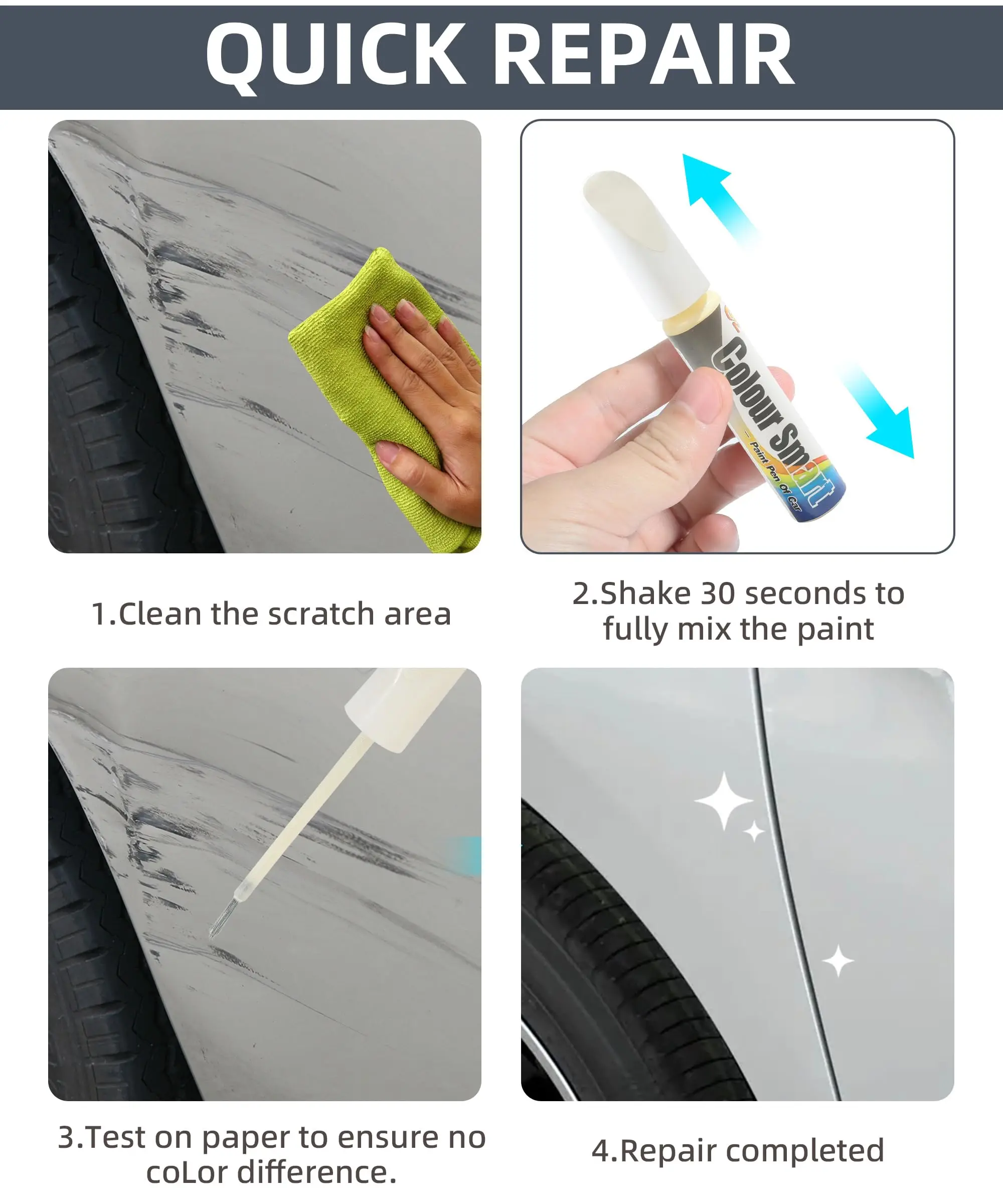 QUICK REPAIR

Colour Smart
– Paint Pen Of Car

1.Clean the scratch area

2.Shake 30 seconds to fully mix the paint

3.Test on paper to ensure no coLor difference.

4.Repair completed