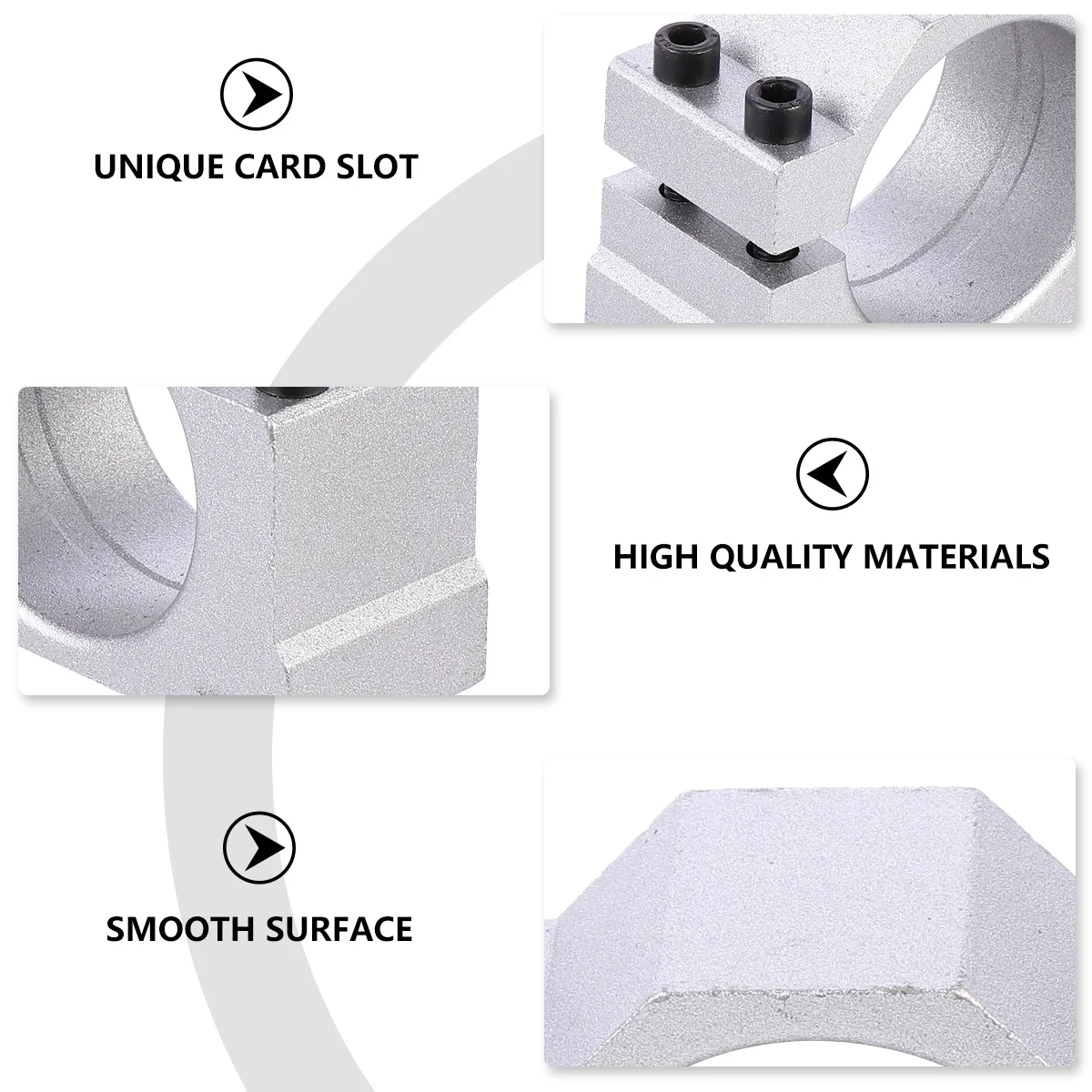 UNIQUE CARD SLOT

HIGH QUALITY MATERIALS

SMOOTH SURFACE