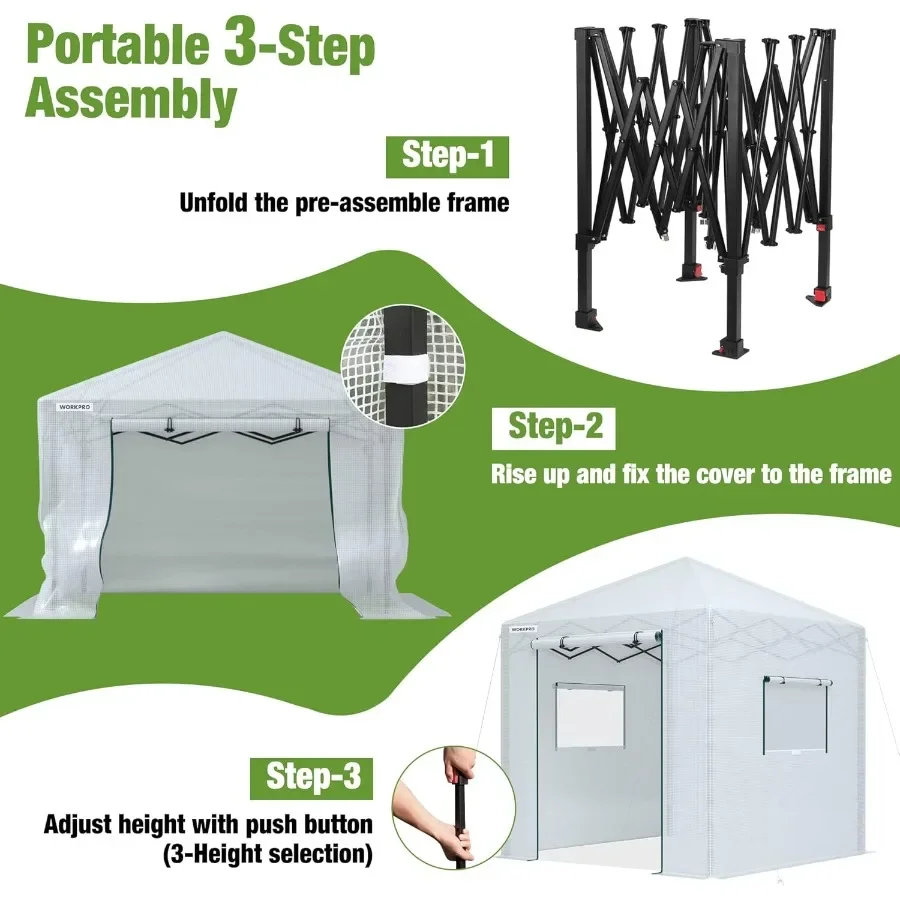 Portable 3-Step Assembly

Step-1

Unfold the pre-assemble frame

WORKPRO

Step-2

Rise up and fix the cover to the frame

WORKPRO

Step-3

Adjust height with push button (3-Height selection)