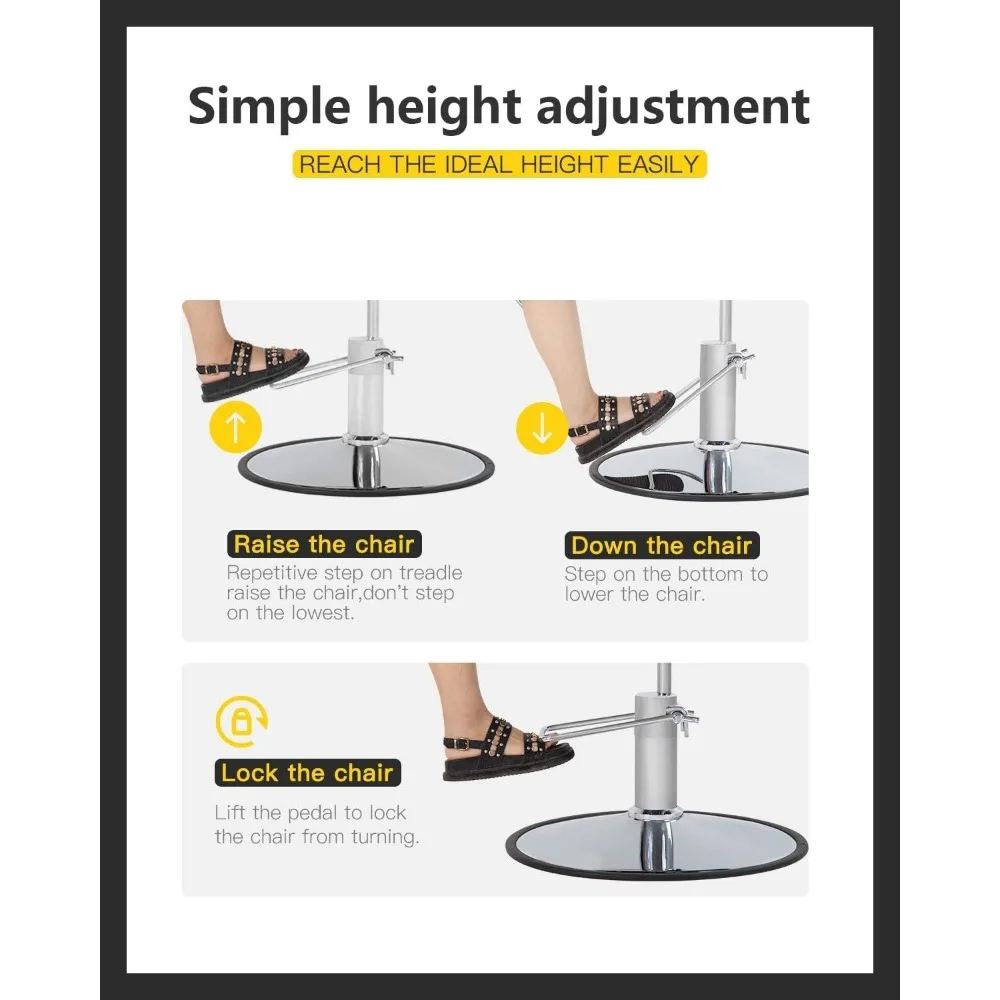 Simple height adjustment

REACH THE IDEAL HEIGHT EASILY

Raise the chair

Repetitive step on treadle raise the chair,don't step on the lowest.

Down the chair

Step on the bottom to lower the chair.

Lock the chair

Lift the pedal to lock the chair from turning.