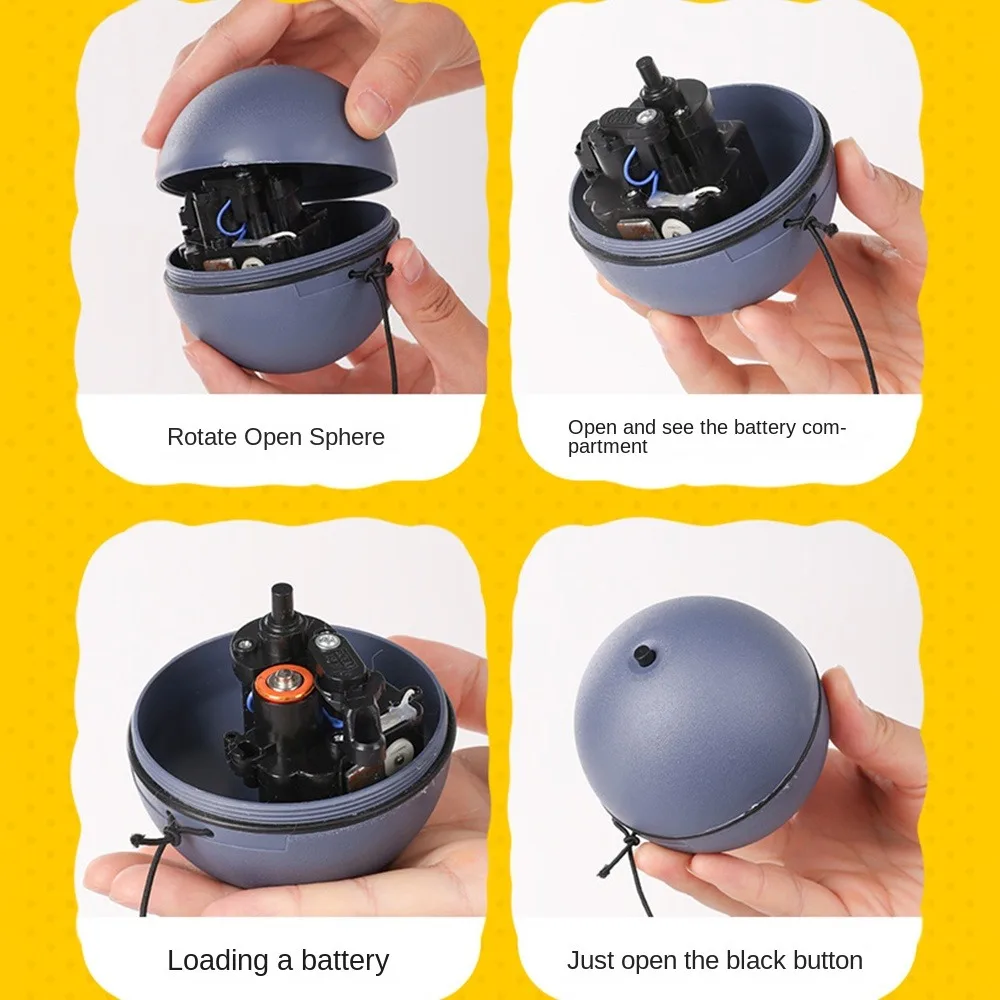 Rotate Open Sphere

Open and see the battery compartment

Loading a battery

Just open the black button