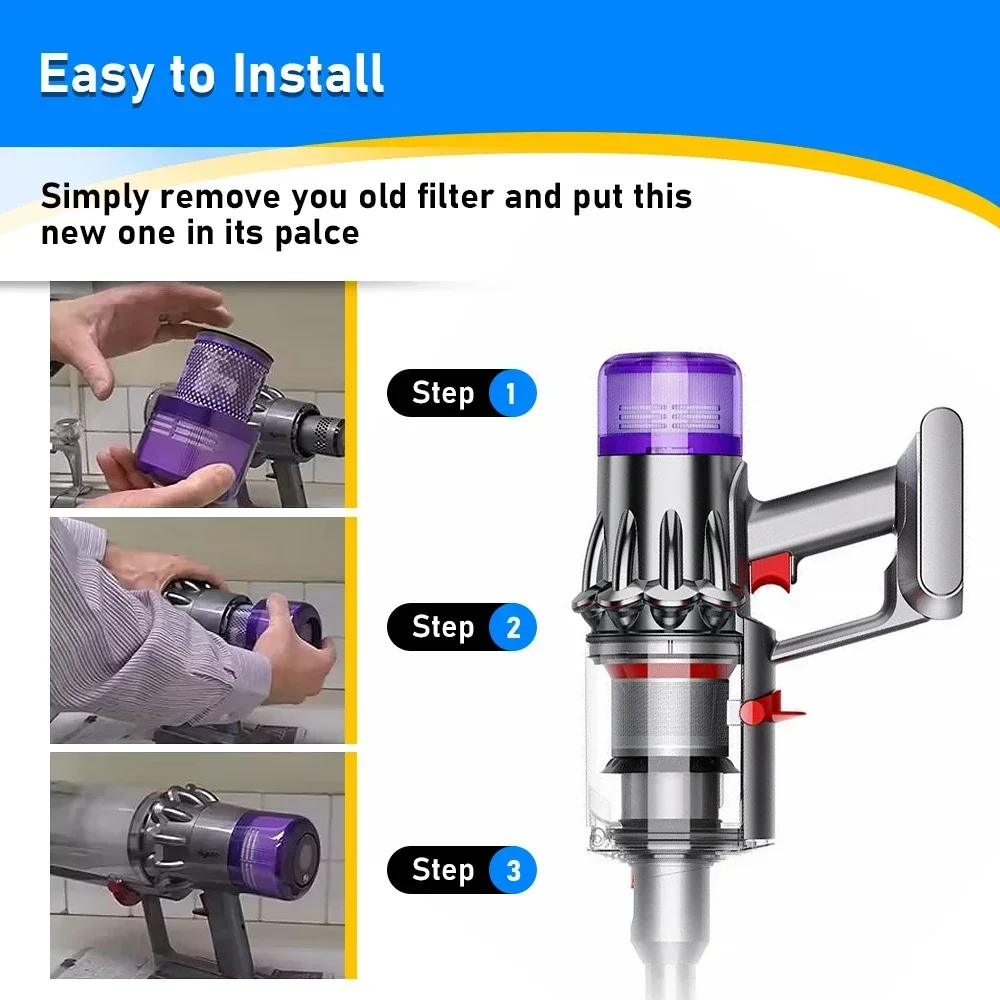 Easy to Install

Simply remove you old filter and put this new one in its palce

Step 1

Step 2

Step 3