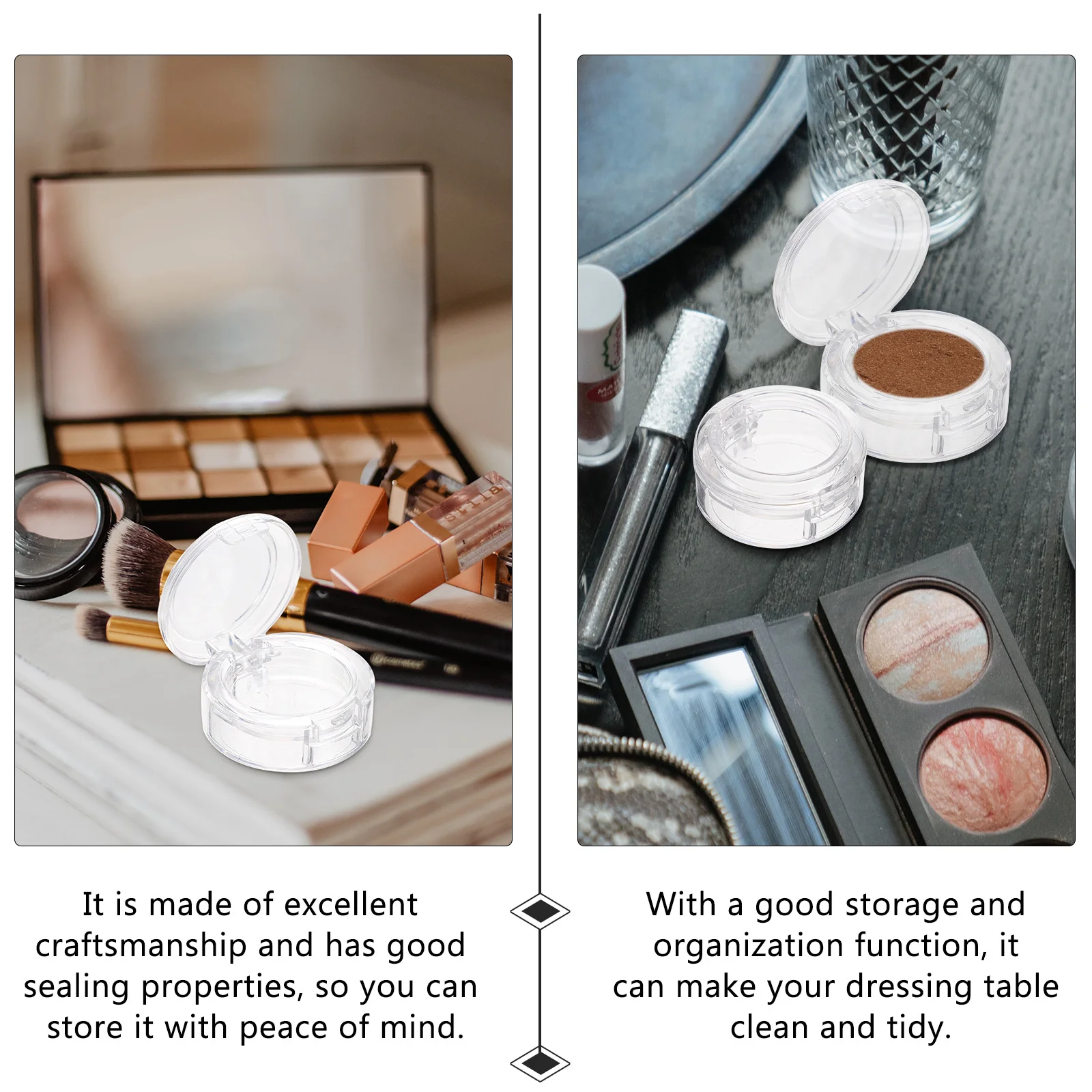 It is made of excellent craftsmanship and has good sealing properties, so you can store it with peace of mind.

With a good storage and organization function, it can make your dressing table clean and tidy.