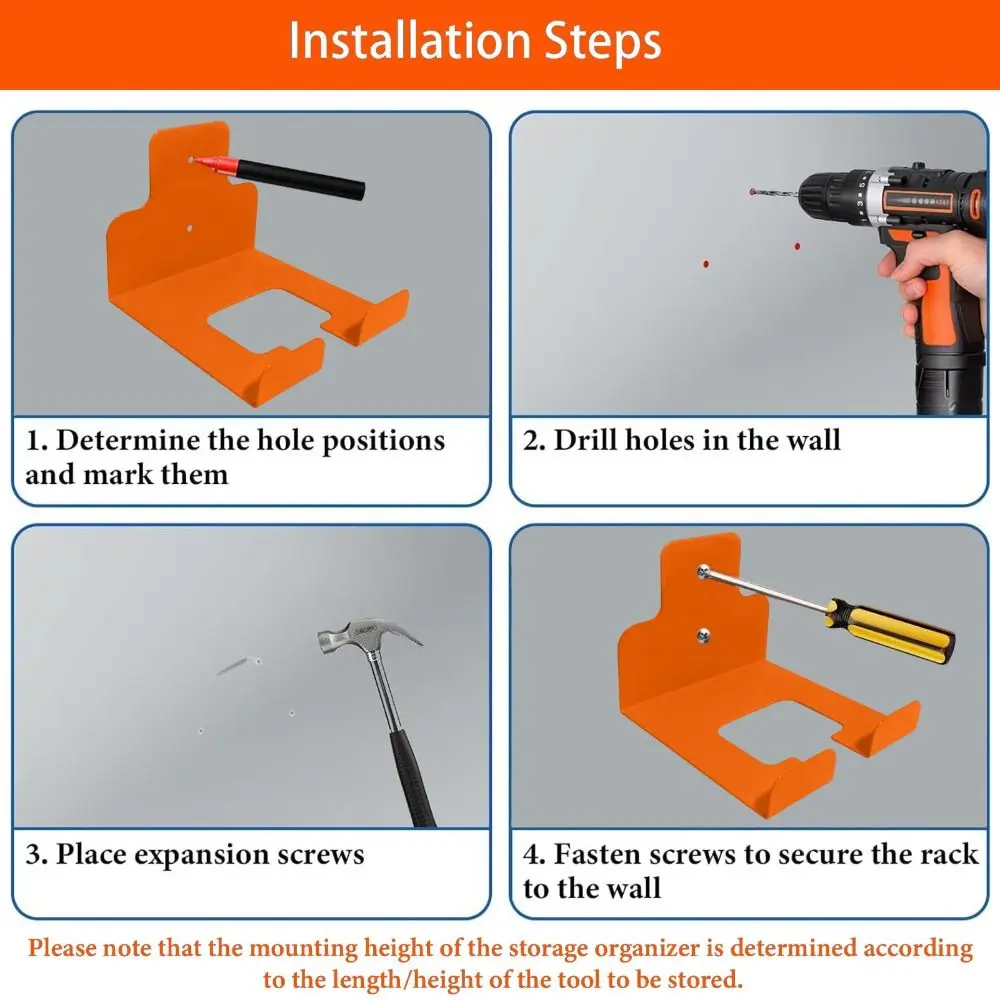 Installation Steps

1. Determine the hole positions and mark them

2. Drill holes in the wall

3. Place expansion screws

4. Fasten screws to secure the rack to the wall

Please note that the mounting height of the storage organizer is determined according to the length/height of the tool to be stored.