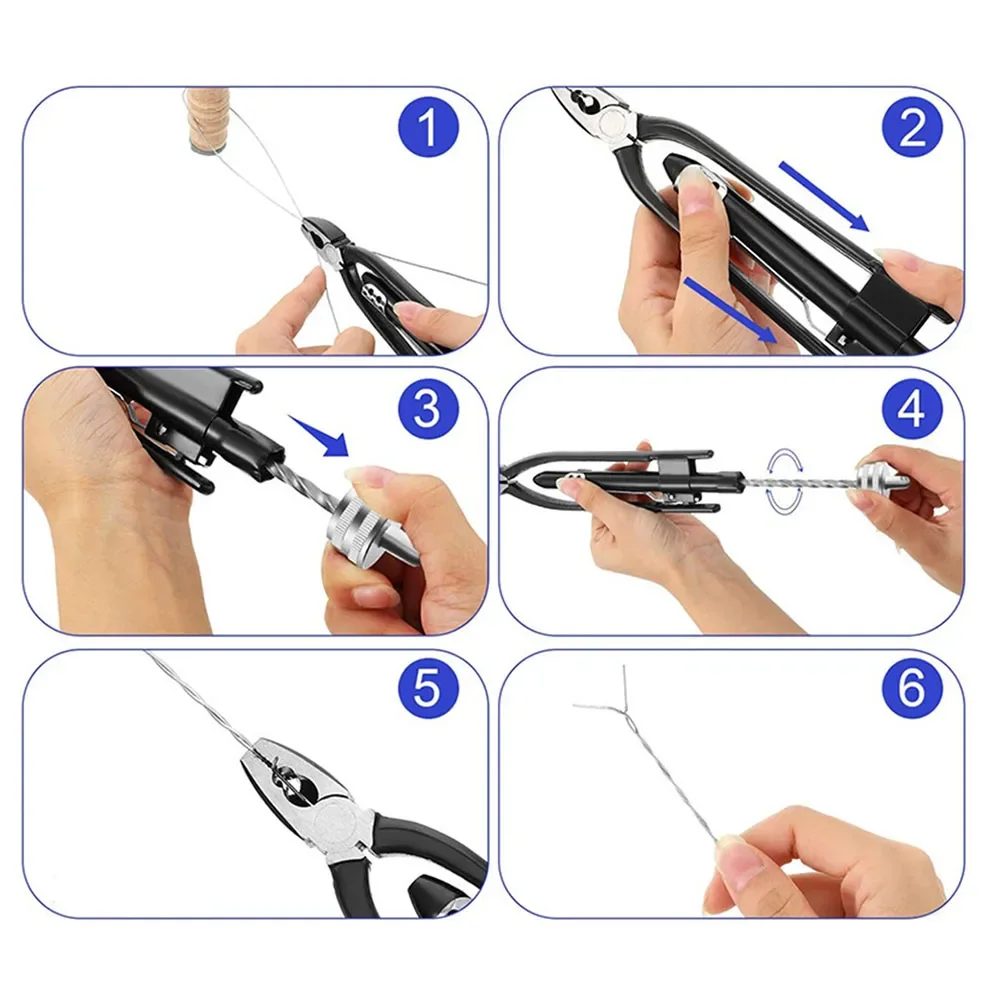 1
2
3
4
5
6