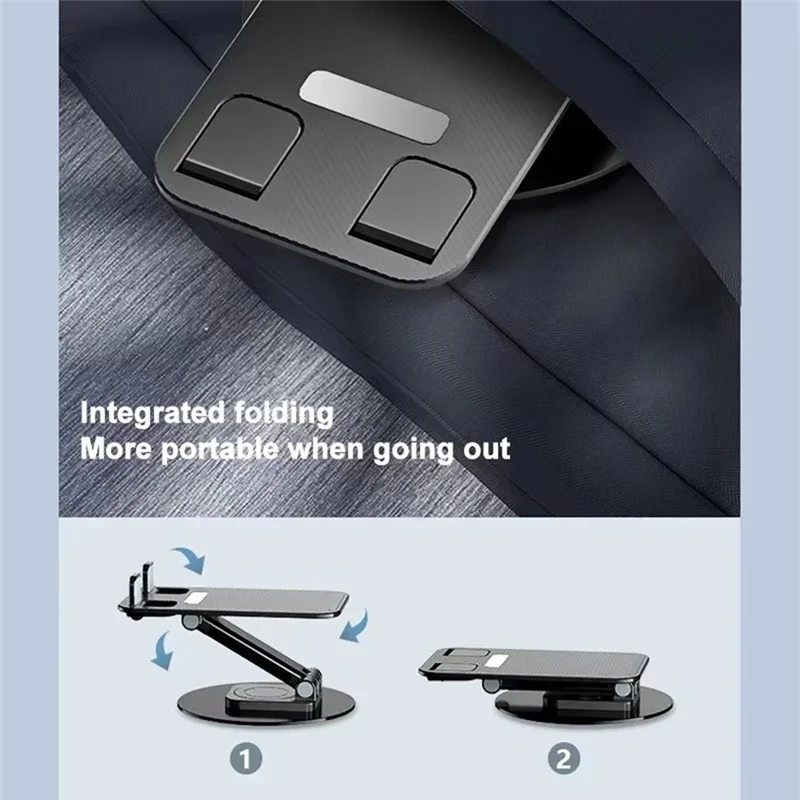 Integrated folding
More portable when going out

1

2