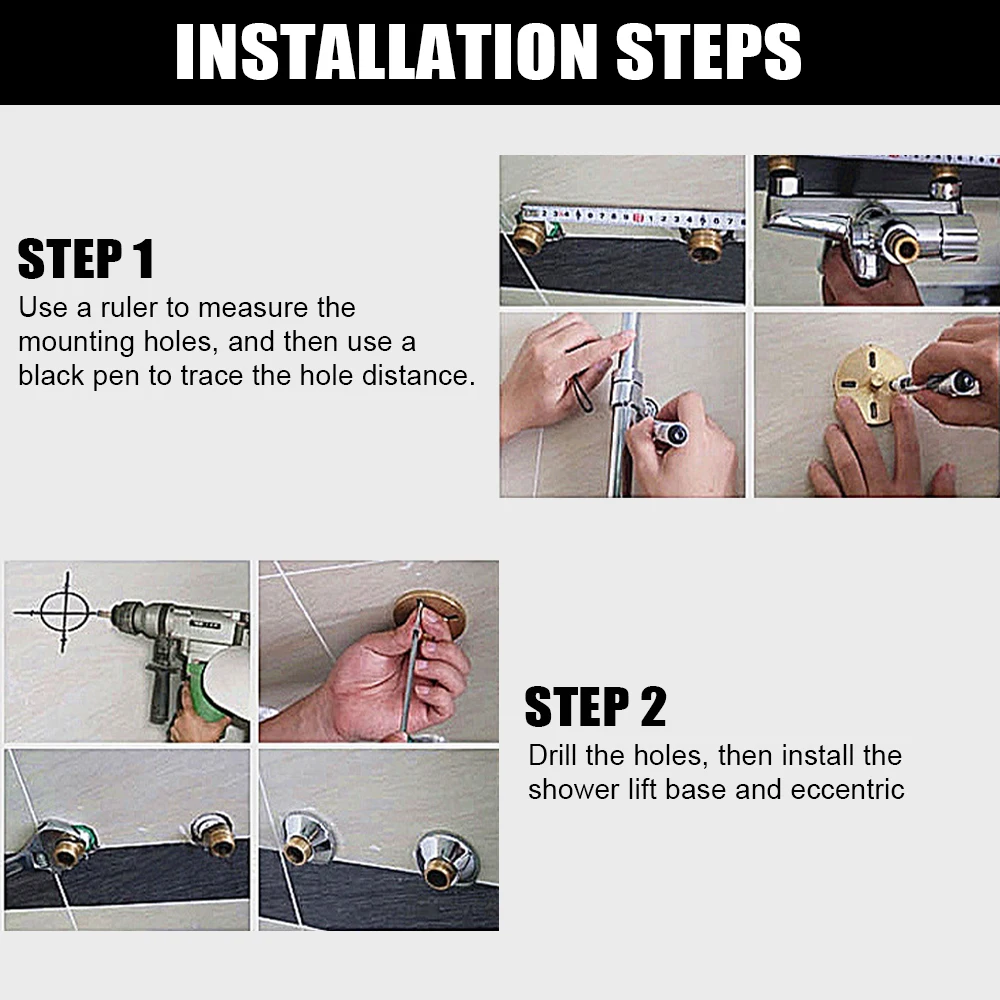 INSTALLATION STEPS

STEP 1
Use a ruler to measure the mounting holes, and then use a black pen to trace the hole distance.

STEP 2
Drill the holes, then install the shower lift base and eccentric