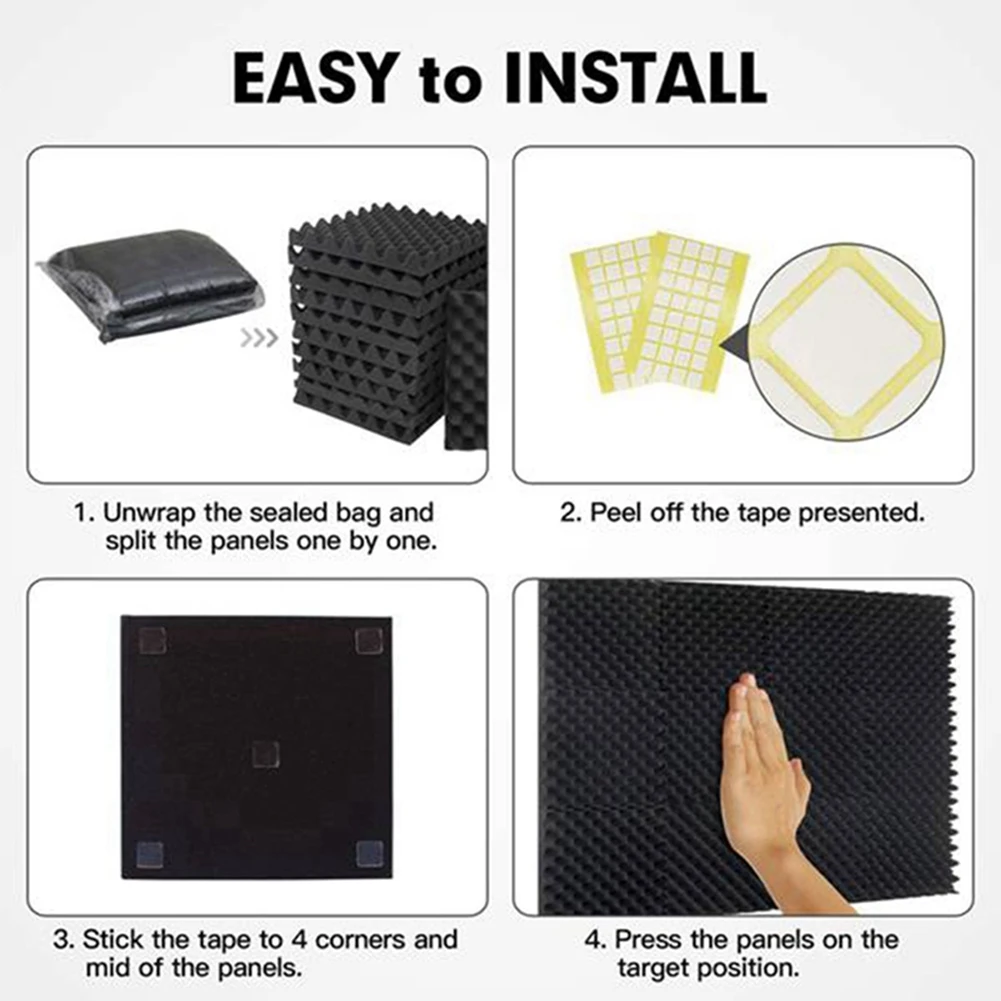 EASY to INSTALL

1. Unwrap the sealed bag and split the panels one by one.

2. Peel off the tape presented.

3. Stick the tape to 4 corners and mid of the panels.

4. Press the panels on the target position.