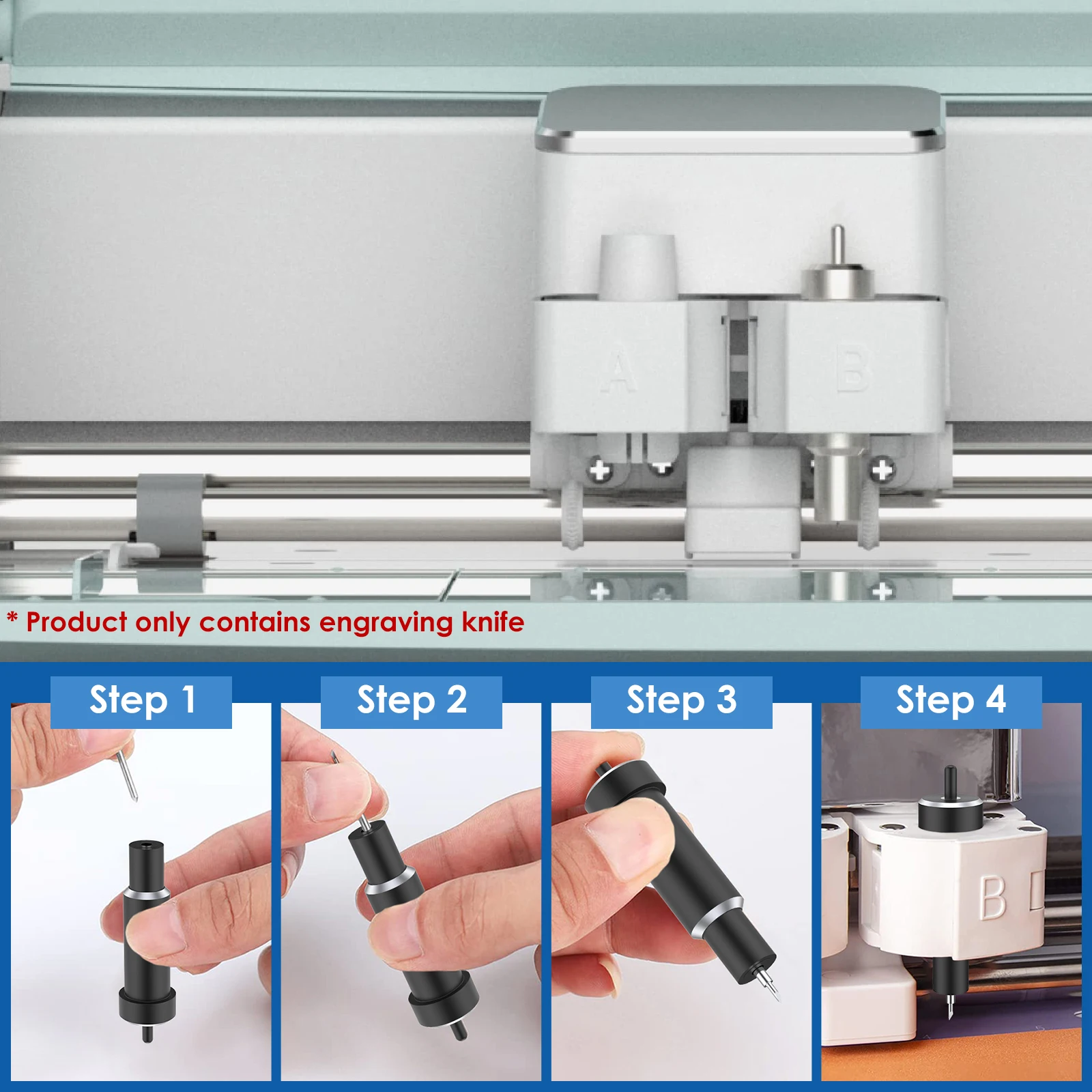 A B

* Product only contains engraving knife

Step 1

Step 2

Step 3

Step 4

B