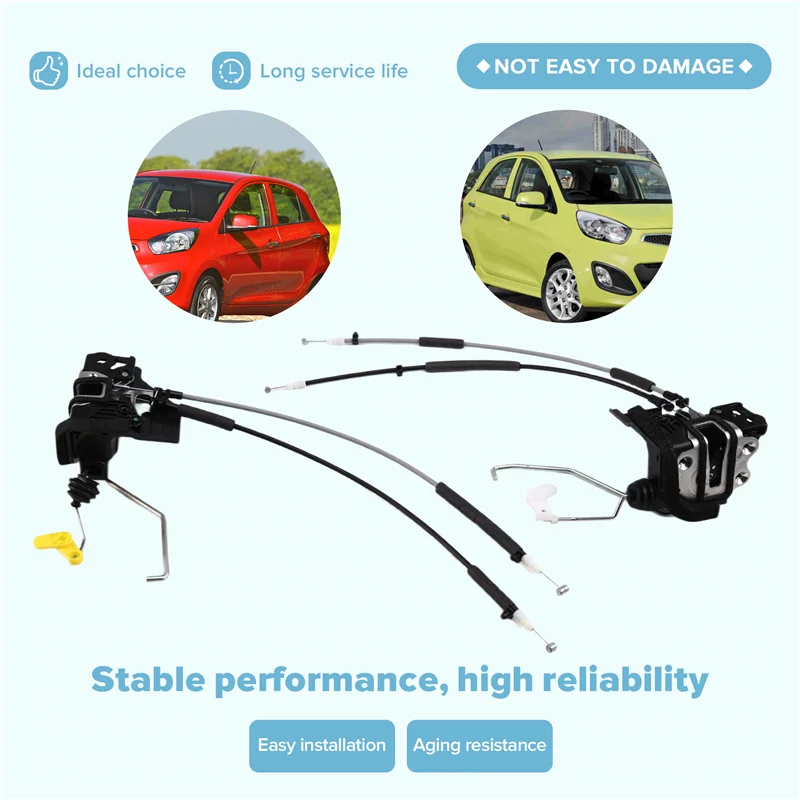 Ideal choice

Long service life

◆NOT EASY TO DAMAGE◆

Stable performance, high reliability

Easy installation

Aging resistance