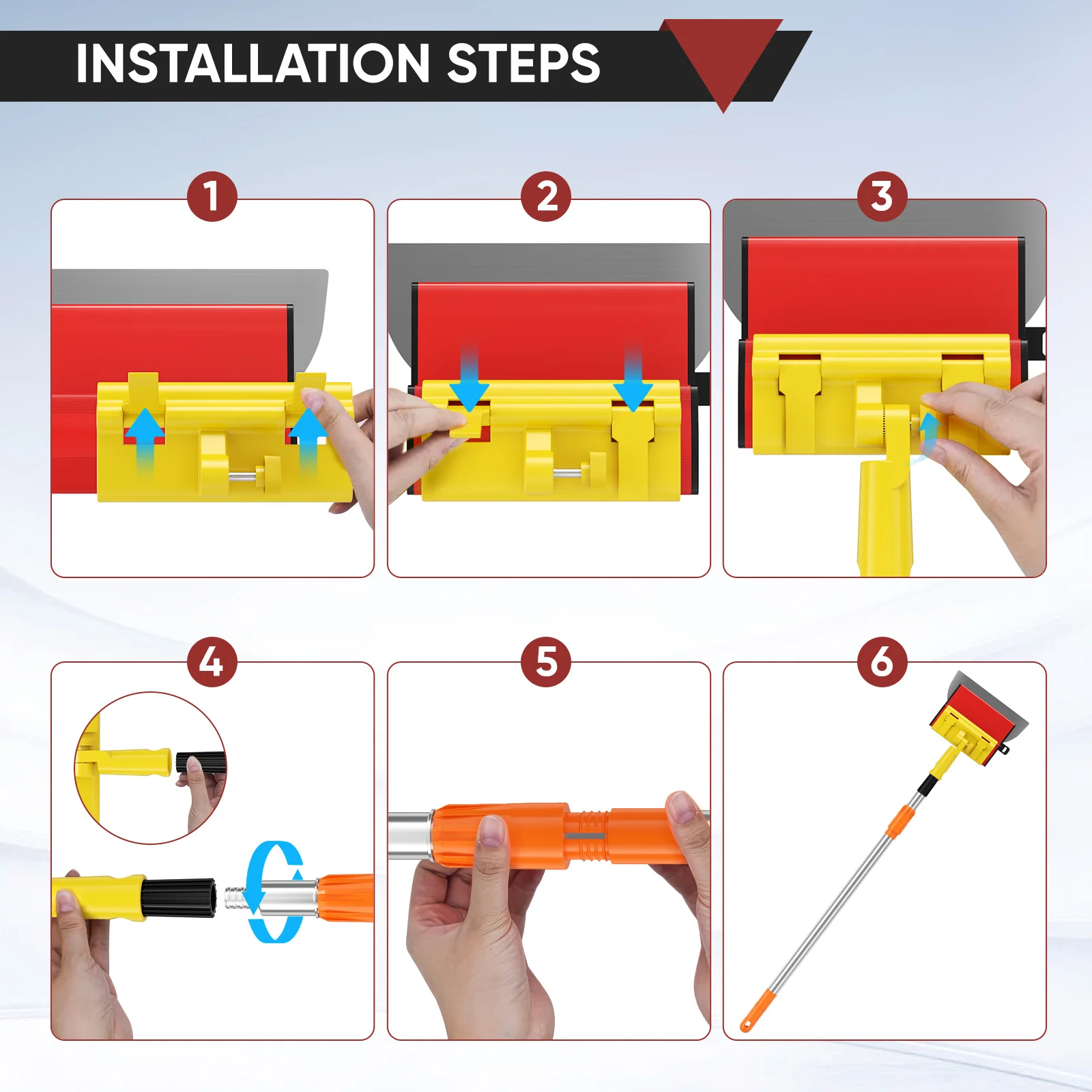 INSTALLATION STEPS

1

2

3

4

5

6