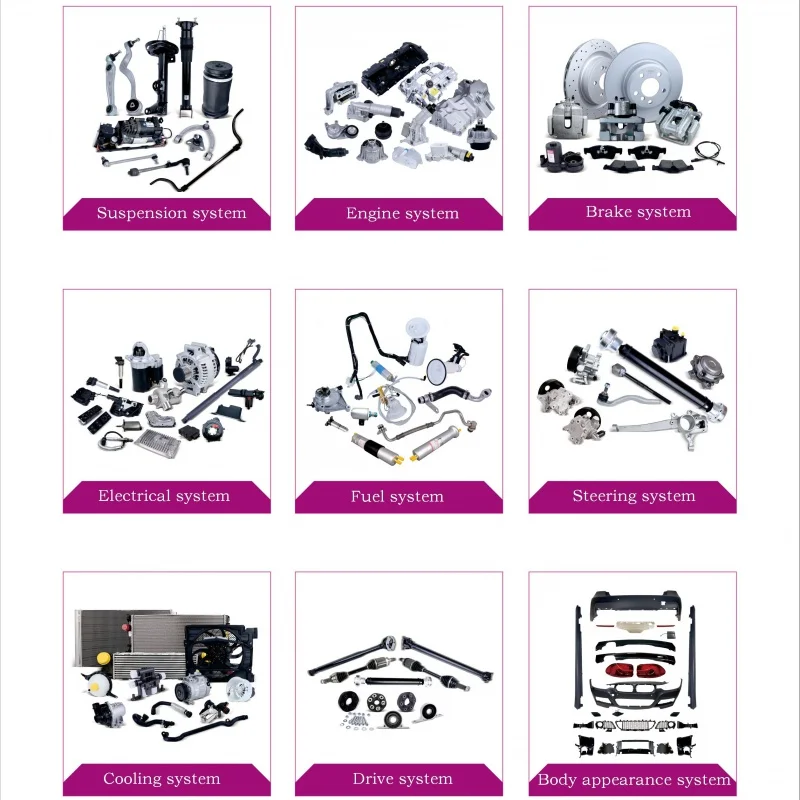 Suspension system

Engine system

Brake system

Electrical system

Fuel system

Steering system

Cooling system

Drive system

Body appearance system