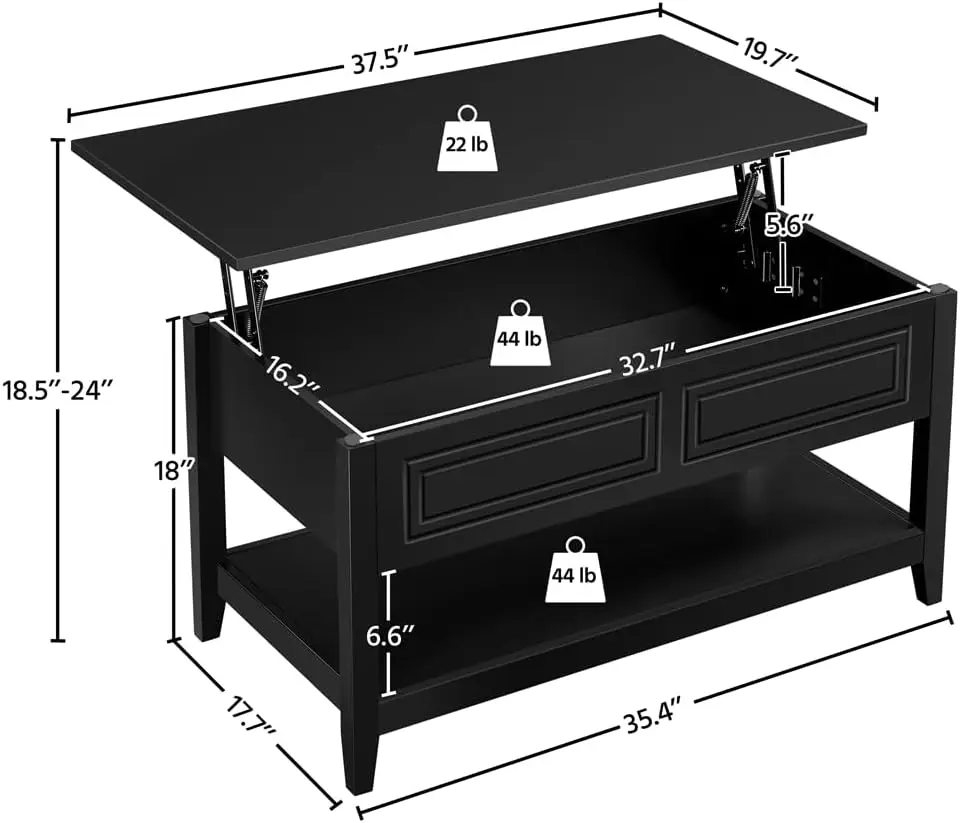 37.5″
19.7″
22 lb
5.6″
18.5″-24″
44 lb
16.2″
32.7″
18″
44 lb
6.6″
17.7″
35.4″