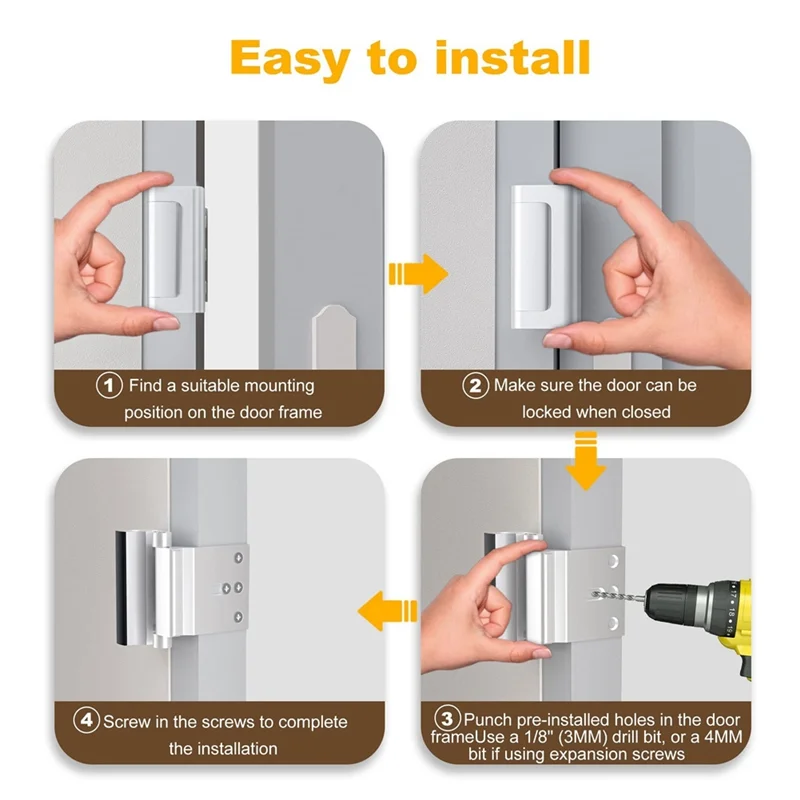 Easy to install

1 Find a suitable mounting position on the door frame

2 Make sure the door can be locked when closed

3 Punch pre-installed holes in the door frameUse a 1/8" (3MM) drill bit, or a 4MM bit if using expansion screws

4 Screw in the screws to complete the installation