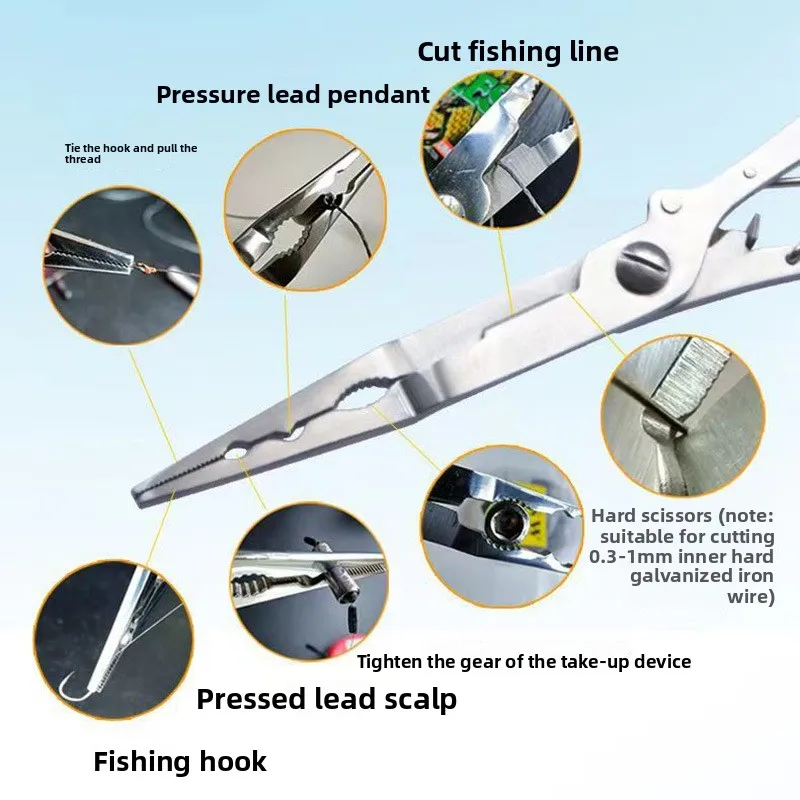 Cut fishing line

Pressure lead pendant

Tie the hook and pull the thread

Hard scissors (note: suitable for cutting 0.3-1mm inner hard galvanized iron wire)

Tighten the gear of the take-up device

Pressed lead scalp

Fishing hook