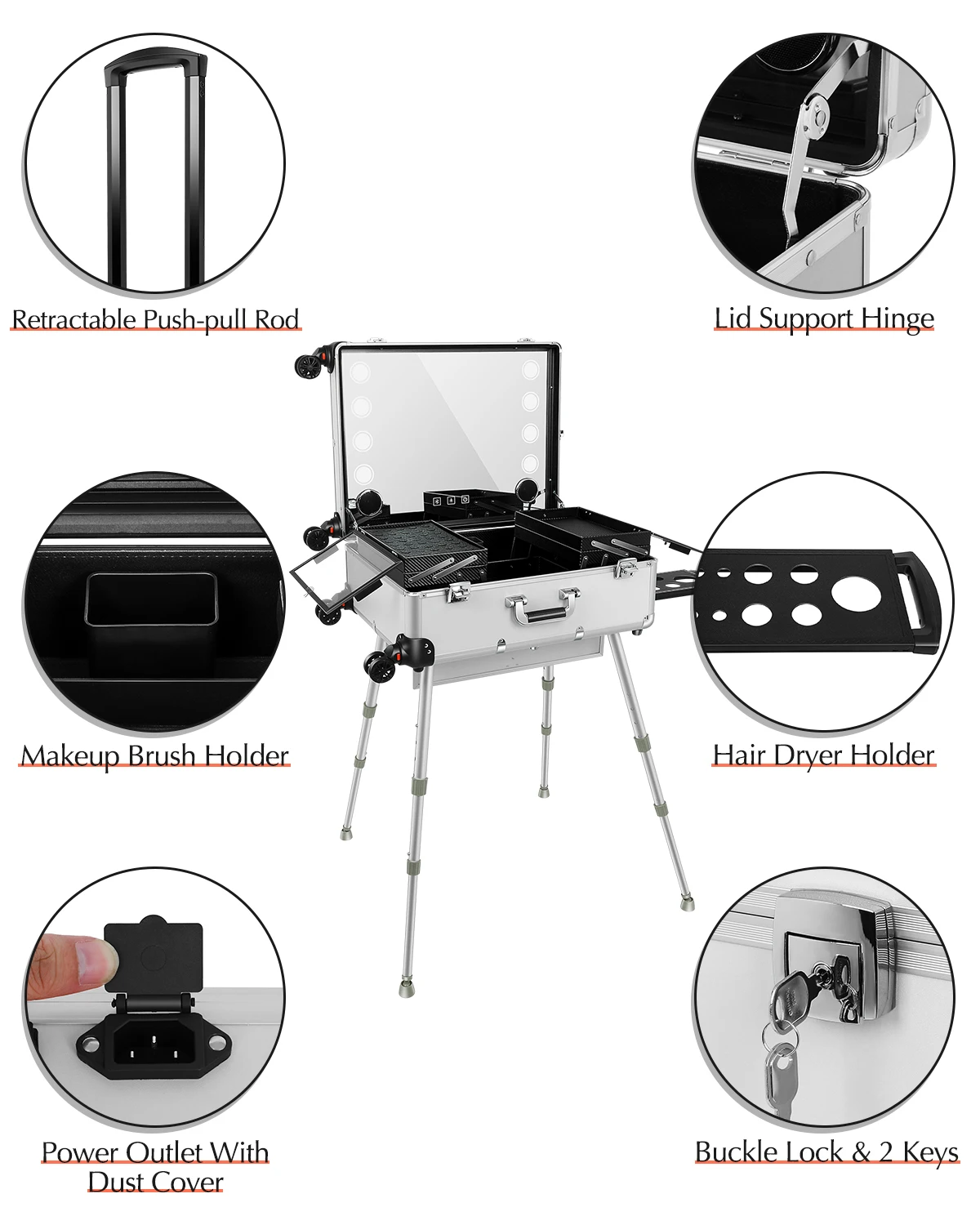 Retractable Push-pull Rod

Lid Support Hinge

Makeup Brush Holder

Hair Dryer Holder

Power Outlet With Dust Cover

Buckle Lock & 2 Keys