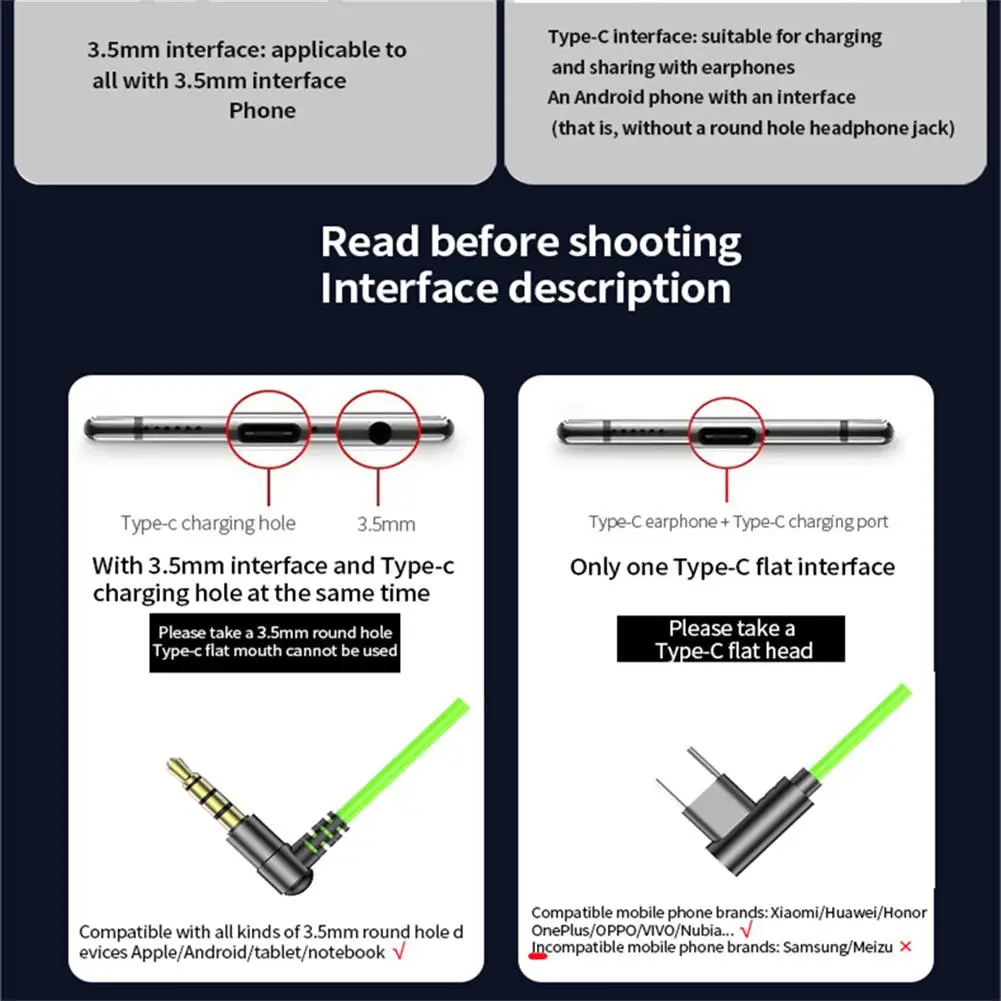 3.5mm interface: applicable to all with 3.5mm interface Phone

Type-C interface: suitable for charging and sharing with earphones
An Android phone with an interface
(that is, without a round hole headphone jack)

Read before shooting
Interface description

Type-c charging hole

3.5mm

With 3.5mm interface and Type-c charging hole at the same time

Please take a 3.5mm round hole
Type-c flat mouth cannot be used

Compatible with all kinds of 3.5mm round hole devices Apple/Android/tablet/notebook √

Type-C earphone + Type-C charging port

Only one Type-C flat interface

Please take a
Type-C flat head

Compatible mobile phone brands: Xiaomi/Huawei/Honor OnePlus/OPPO/VIVO/Nubia... √
Incompatible mobile phone brands: Samsung/Meizu ×