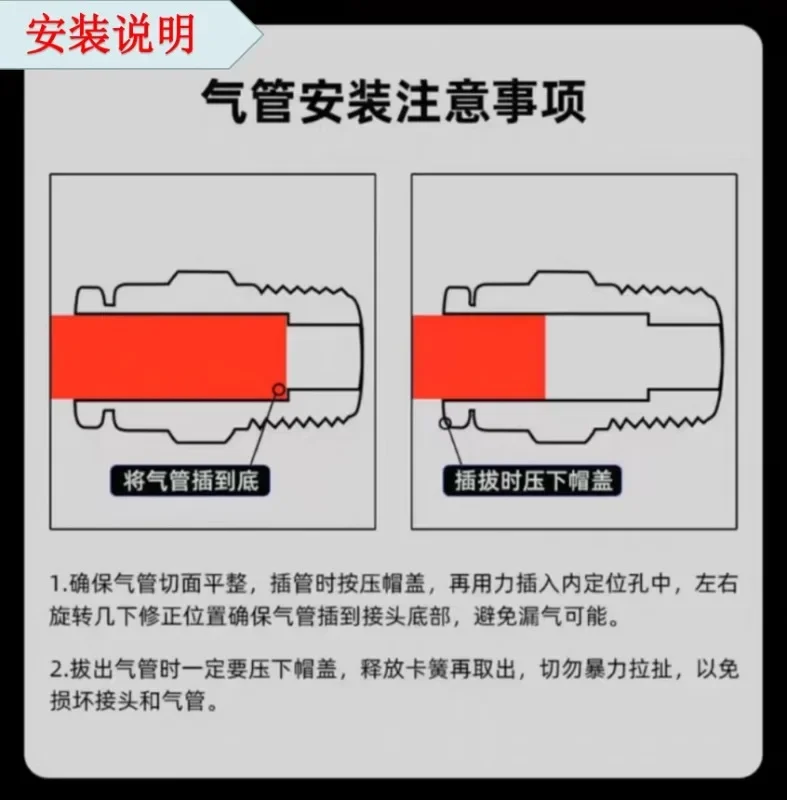 安装说明

气管安装注意事项

将气管插到底

插拔时压下帽盖

1.确保气管切面平整，插管时按压帽盖，再用力插入内定位孔中，左右旋转几下修正位置确保气管插到接头底部，避免漏气可能。

2.拔出气管时一定要压下帽盖，释放卡簧再取出，切勿暴力拉扯，以免损坏接头和气管。