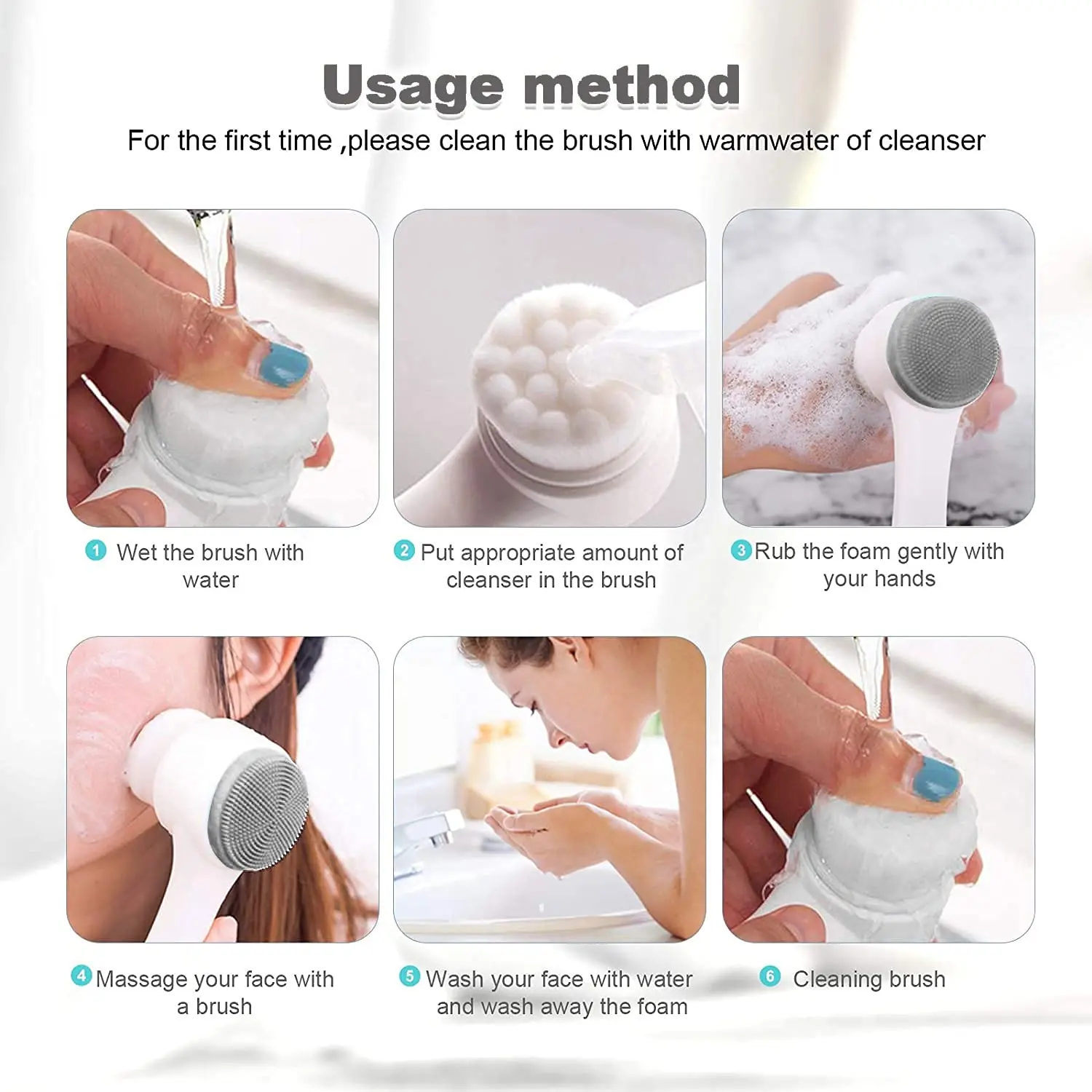 Usage method

For the first time ,please clean the brush with warmwater of cleanser

1 Wet the brush with water

2 Put appropriate amount of cleanser in the brush

3 Rub the foam gently with your hands

4 Massage your face with a brush

5 Wash your face with water and wash away the foam

6 Cleaning brush