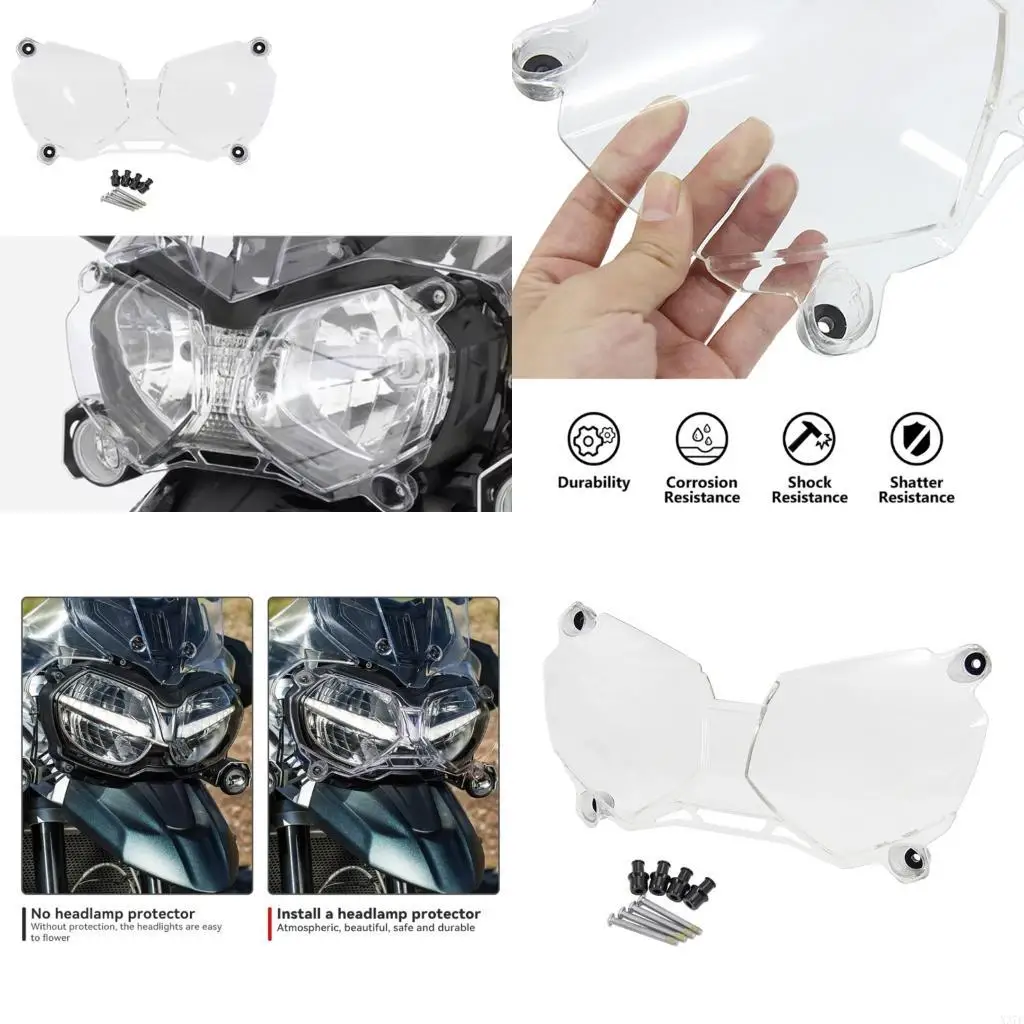 Durability

Corrosion Resistance

Shock Resistance

Shatter Resistance

No headlamp protector
Without protection, the headlights are easy to flower

Install a headlamp protector
Atmospheric, beautiful, safe and durable