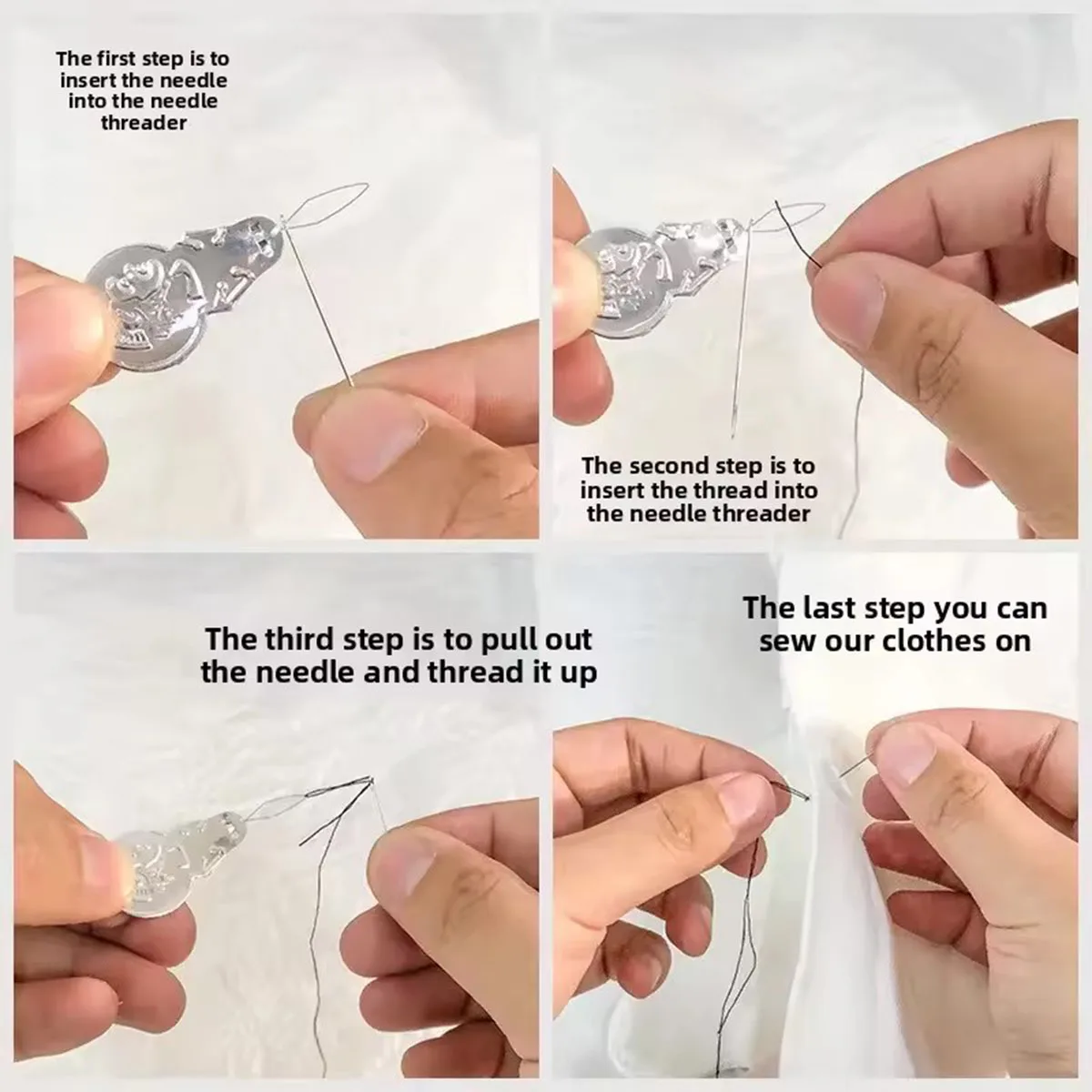 The first step is to insert the needle into the needle threader

The second step is to insert the thread into the needle threader

The third step is to pull out the needle and thread it up

The last step you can sew our clothes on