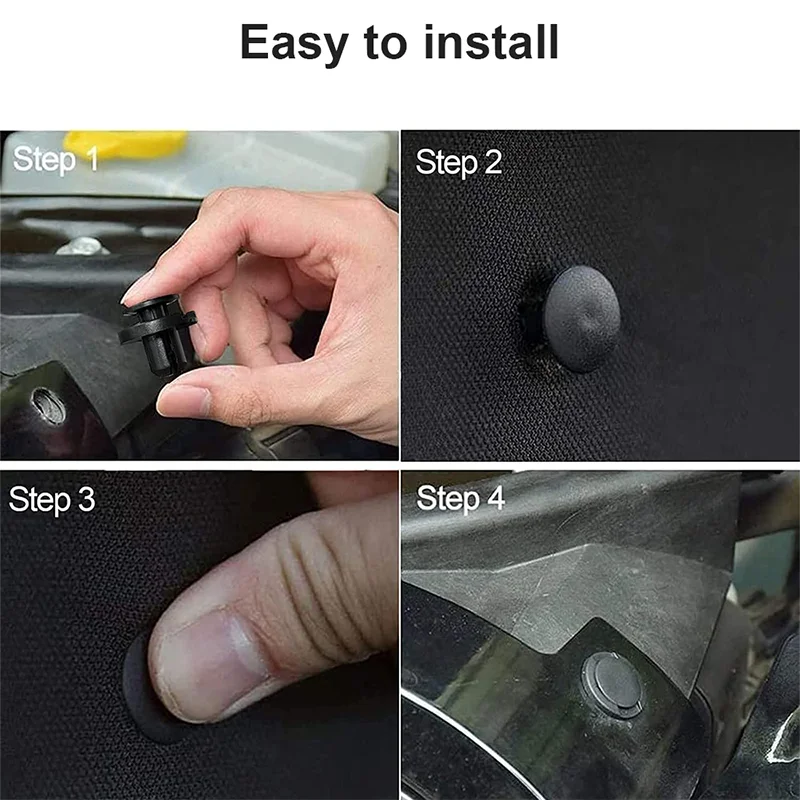 Easy to install

Step 1

Step 2

Step 3

Step 4