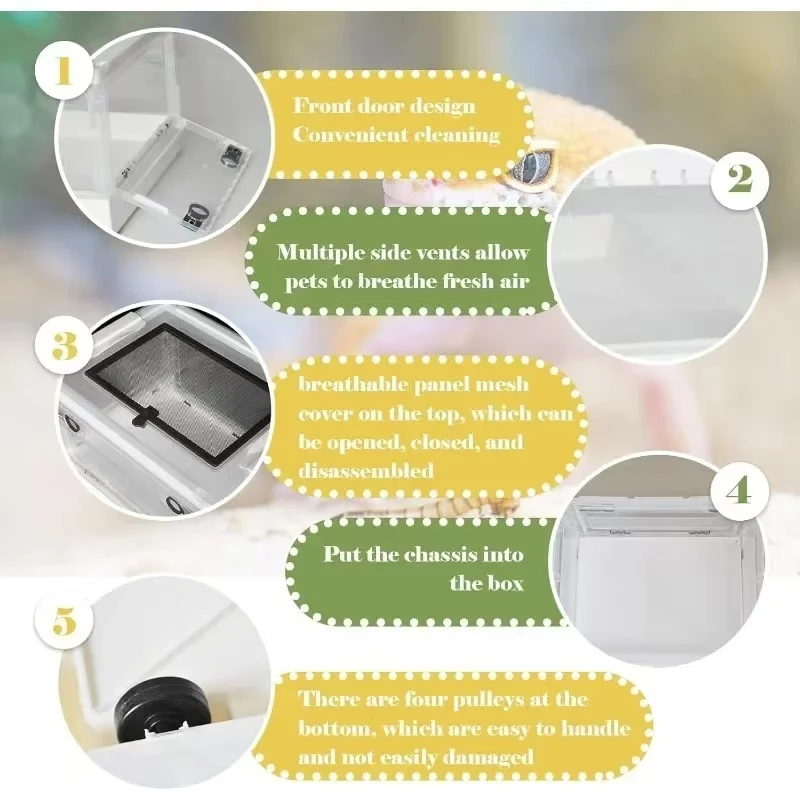 1

Front door design
Convenient cleaning

2

Multiple side vents allow pets to breathe fresh air

3

breathable panel mesh cover on the top, which can be opened, closed, and disassembled

4

Put the chassis into the box

5

There are four pulleys at the bottom, which are easy to handle and not easily damaged