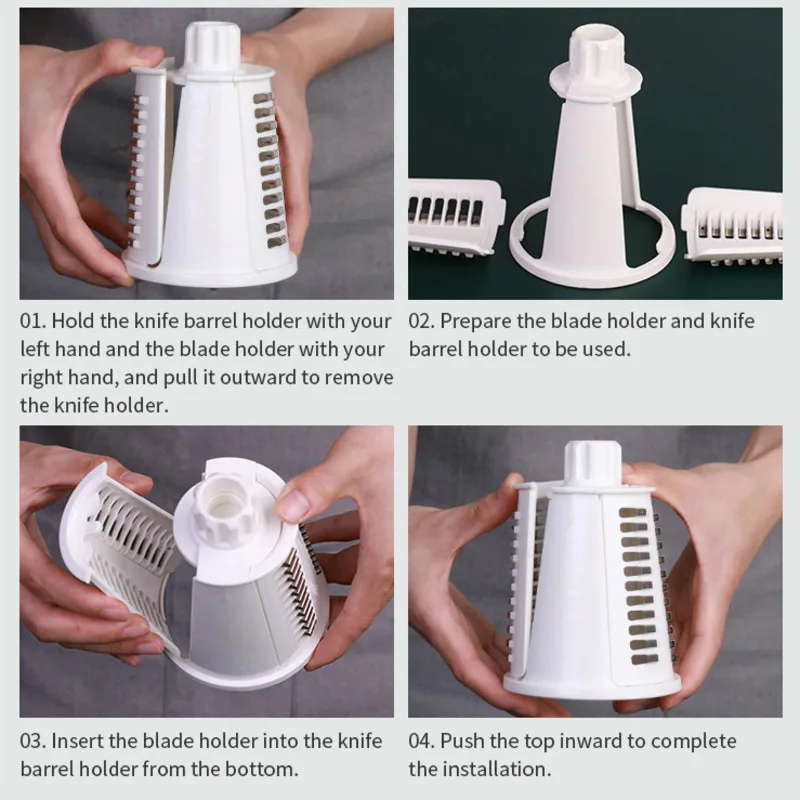 01. Hold the knife barrel holder with your left hand and the blade holder with your right hand, and pull it outward to remove the knife holder.

02. Prepare the blade holder and knife barrel holder to be used.

03. Insert the blade holder into the knife barrel holder from the bottom.

04. Push the top inward to complete the installation.