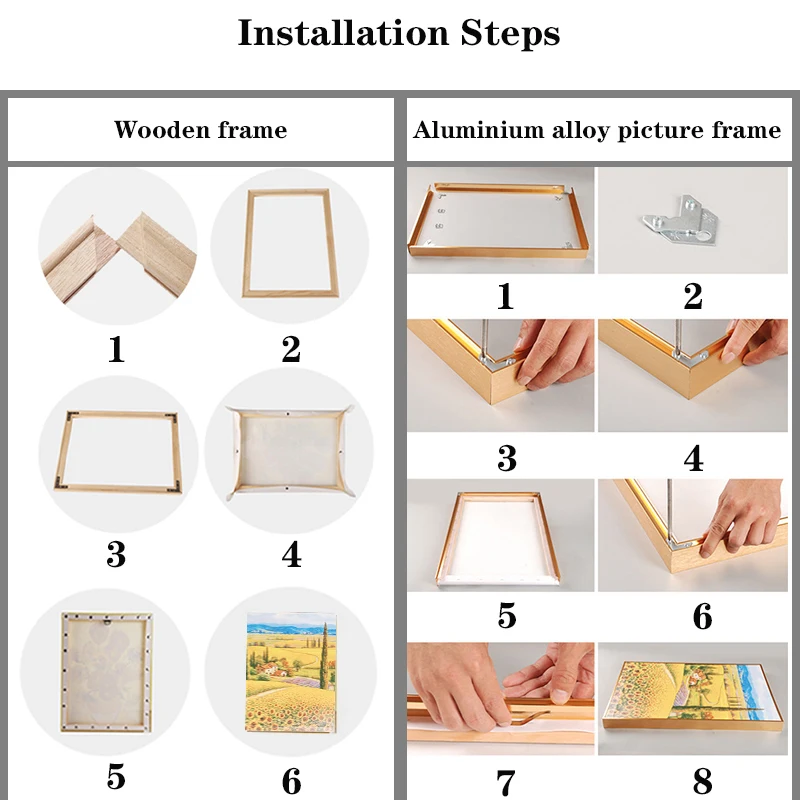 Installation Steps

Wooden frame

1
2
3
4
5
6

Aluminium alloy picture frame

1
2
3
4
5
6
7
8