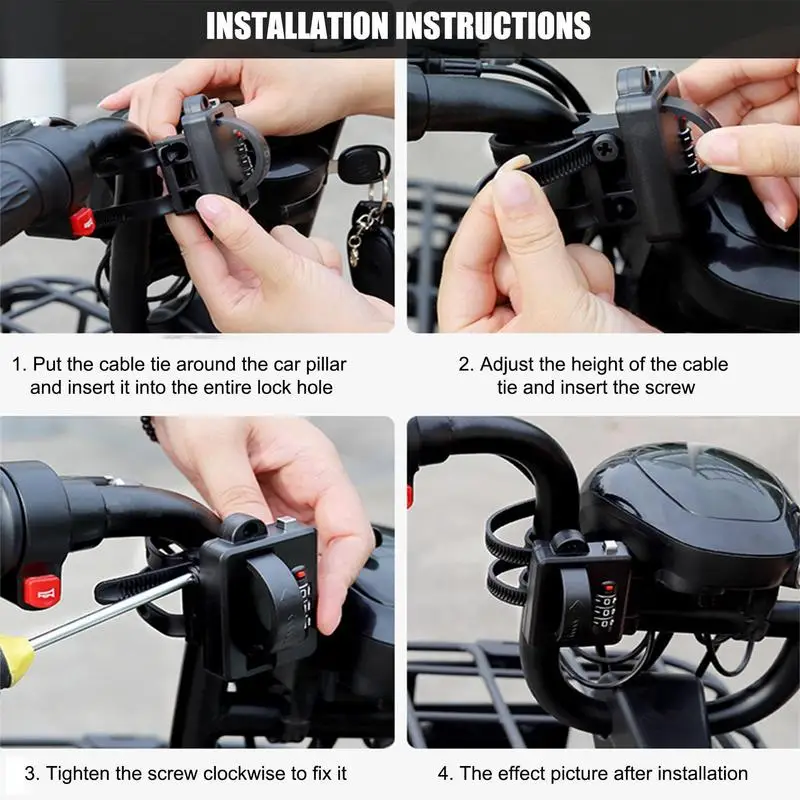 INSTALLATION INSTRUCTIONS

1. Put the cable tie around the car pillar and insert it into the entire lock hole

2. Adjust the height of the cable tie and insert the screw

3. Tighten the screw clockwise to fix it

4. The effect picture after installation