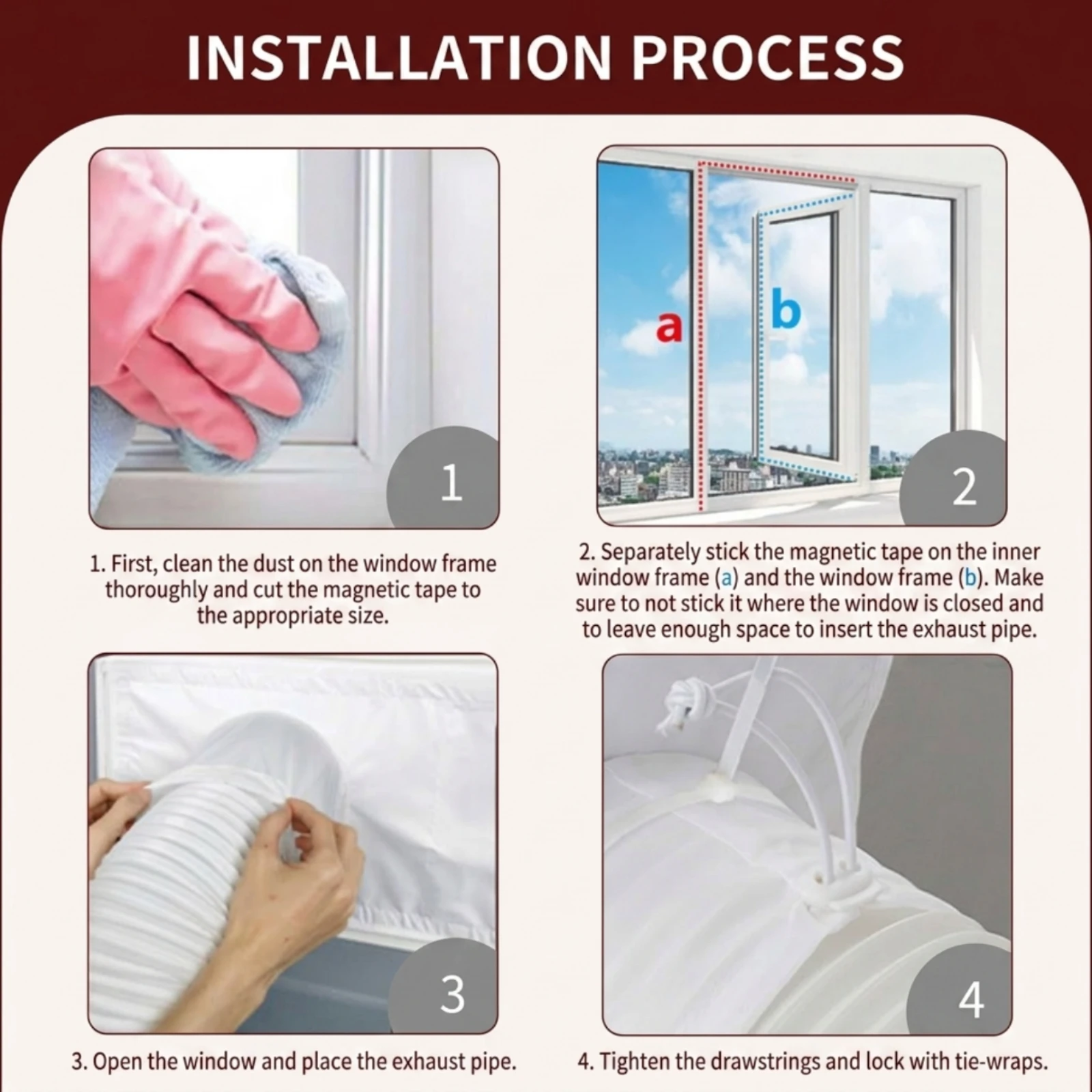 INSTALLATION PROCESS

1

1. First, clean the dust on the window frame thoroughly and cut the magnetic tape to the appropriate size.

a

b

2

2. Separately stick the magnetic tape on the inner window frame (a) and the window frame (b). Make sure to not stick it where the window is closed and to leave enough space to insert the exhaust pipe.

3

3. Open the window and place the exhaust pipe.

4

4. Tighten the drawstrings and lock with tie-wraps.