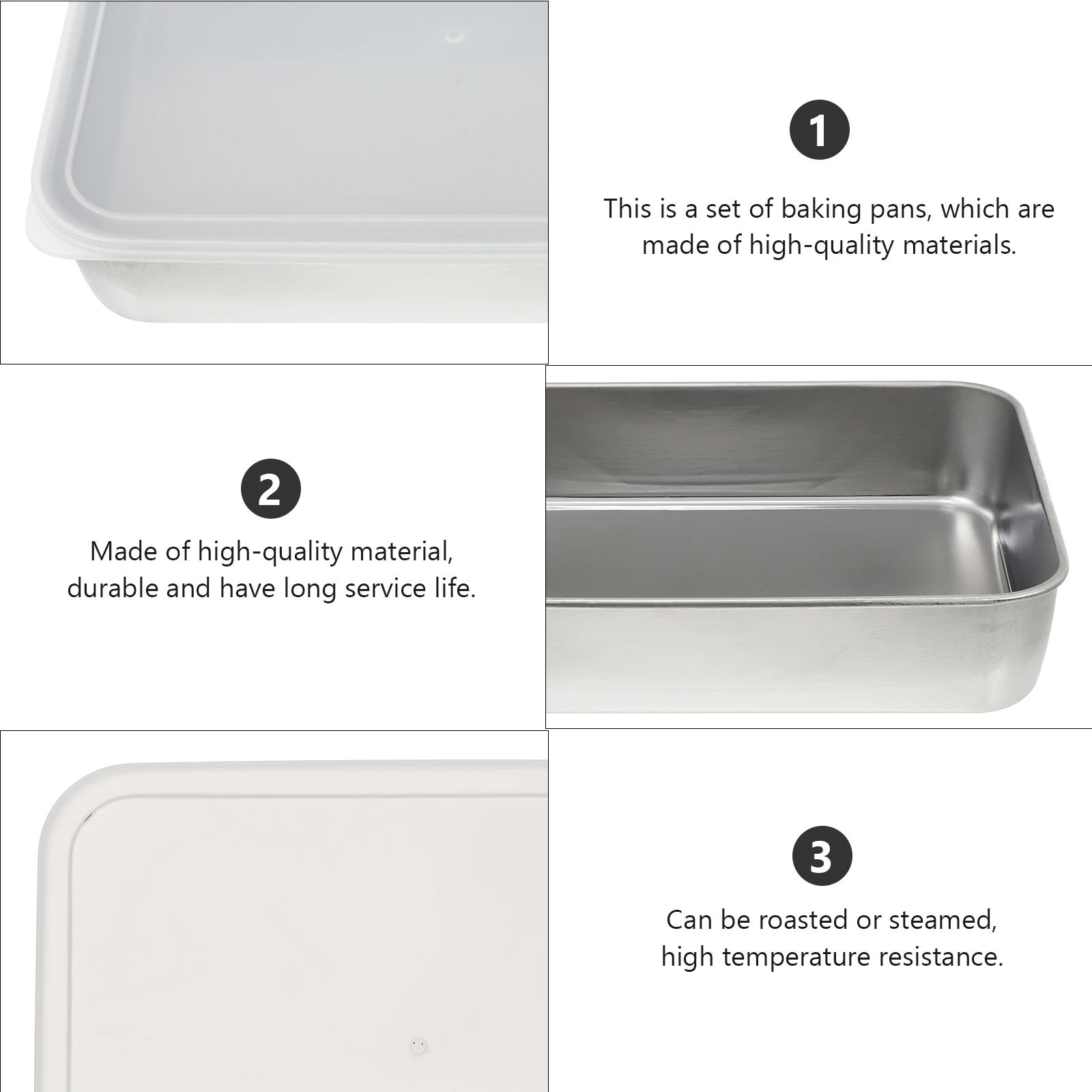 1

This is a set of baking pans, which are made of high-quality materials.

2

Made of high-quality material, durable and have long service life.

3

Can be roasted or steamed, high temperature resistance.