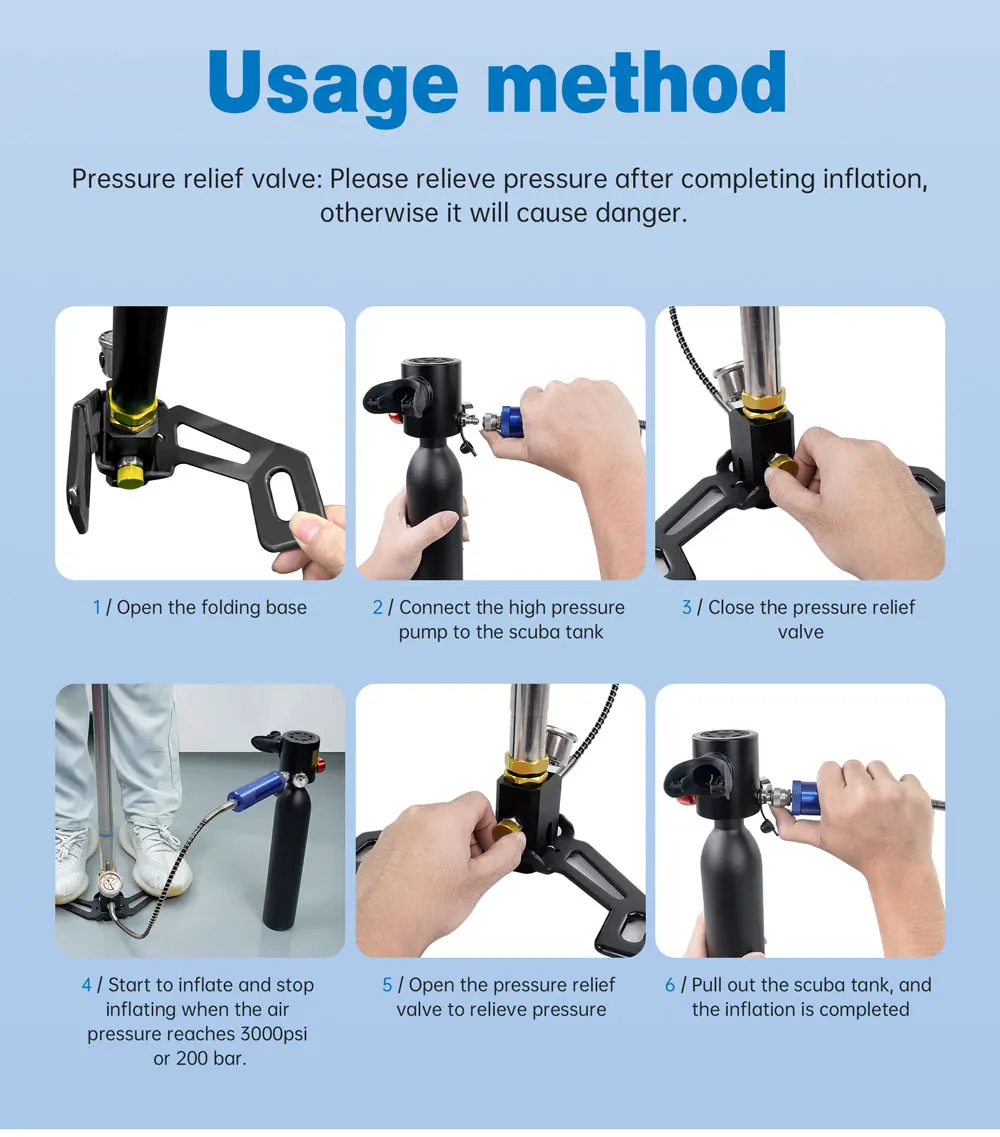 Usage method

Pressure relief valve: Please relieve pressure after completing inflation, otherwise it will cause danger.

1 / Open the folding base

2 / Connect the high pressure pump to the scuba tank

3 / Close the pressure relief valve

4 / Start to inflate and stop inflating when the air pressure reaches 3000psi or 200 bar.

5 / Open the pressure relief valve to relieve pressure

6 / Pull out the scuba tank, and the inflation is completed