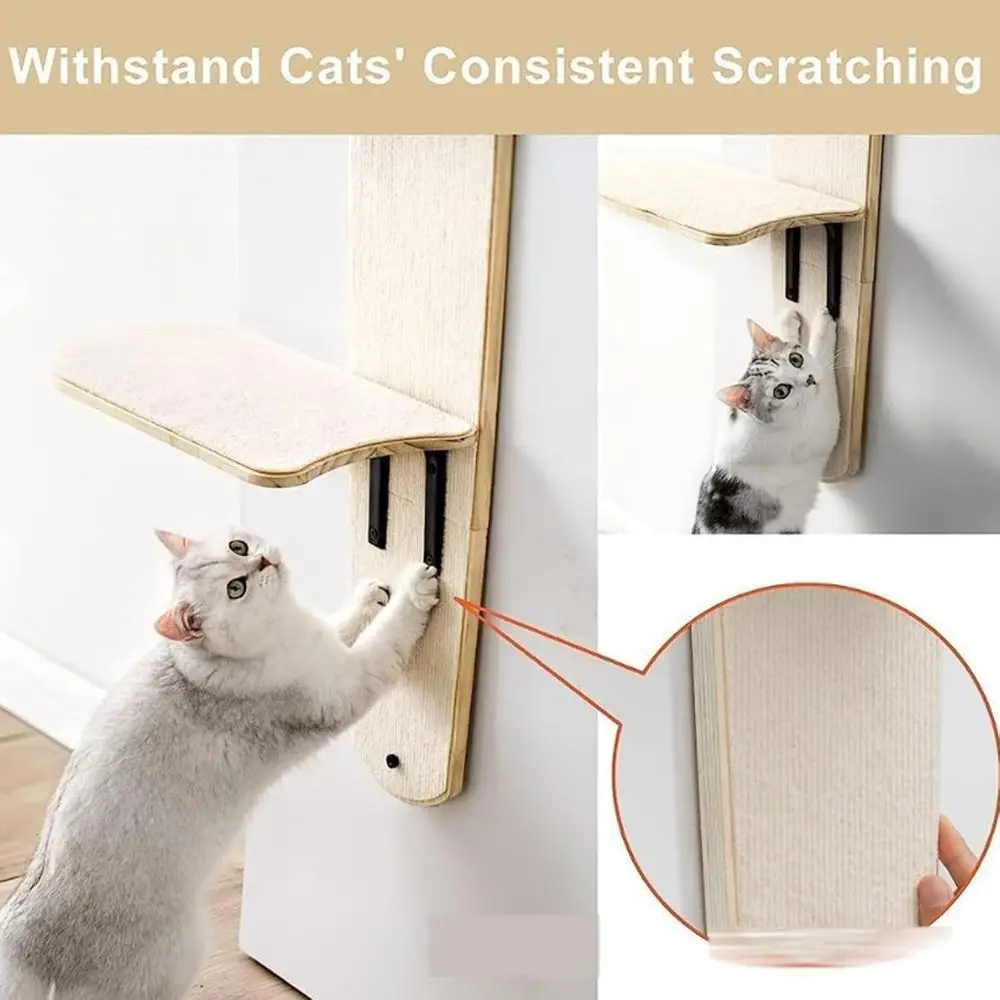 Withstand Cats' Consistent Scratching