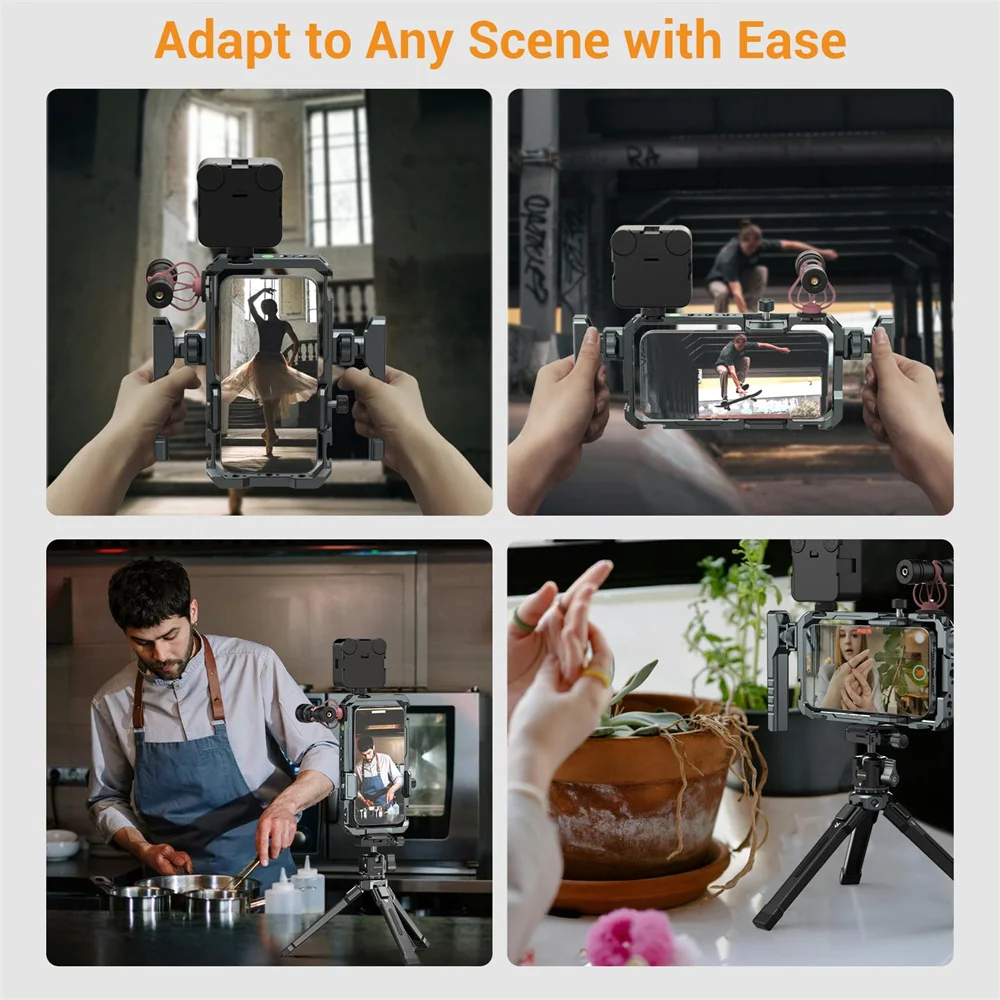 Adapt to Any Scene with Ease