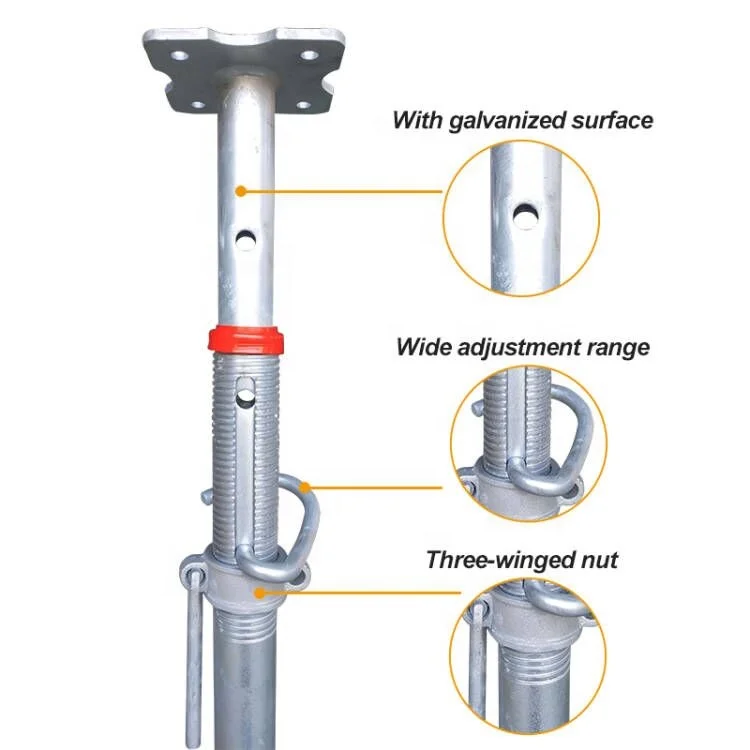 With galvanized surface

Wide adjustment range

Three-winged nut