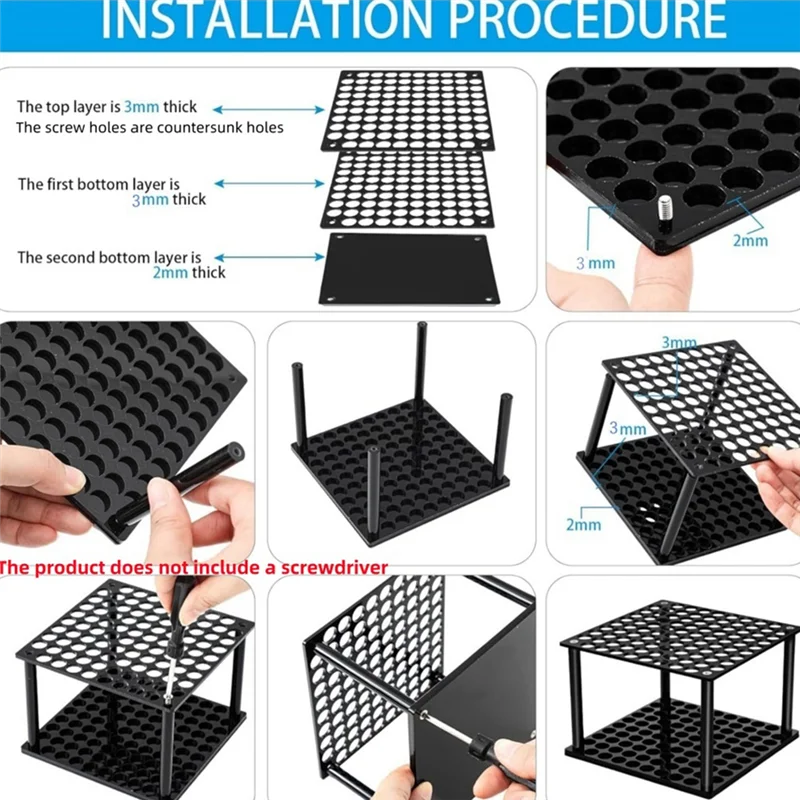 INSTALLATION PROCEDURE

The top layer is 3mm thick
The screw holes are countersunk holes

The first bottom layer is 3mm thick

The second bottom layer is 2mm thick

3 mm

2mm

3mm

3mm

2mm

The product does not include a screwdriver