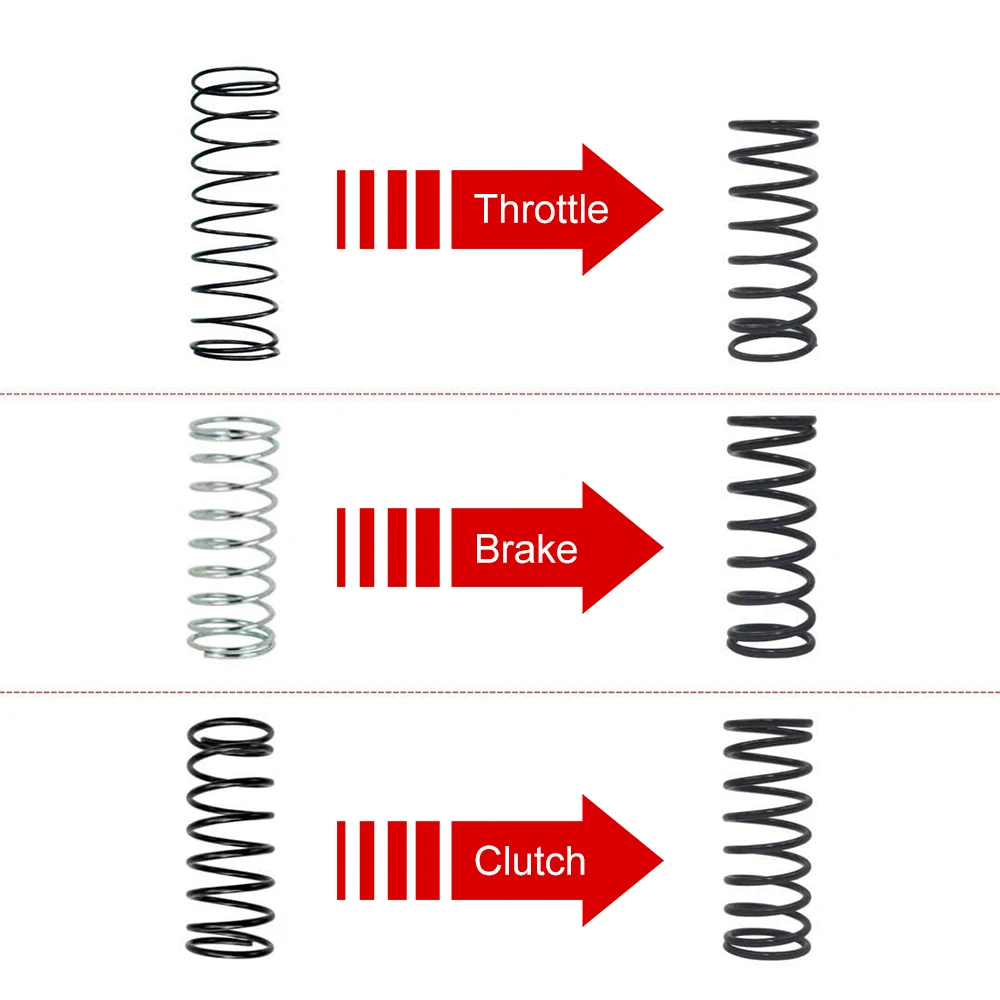 Throttle

Brake

Clutch