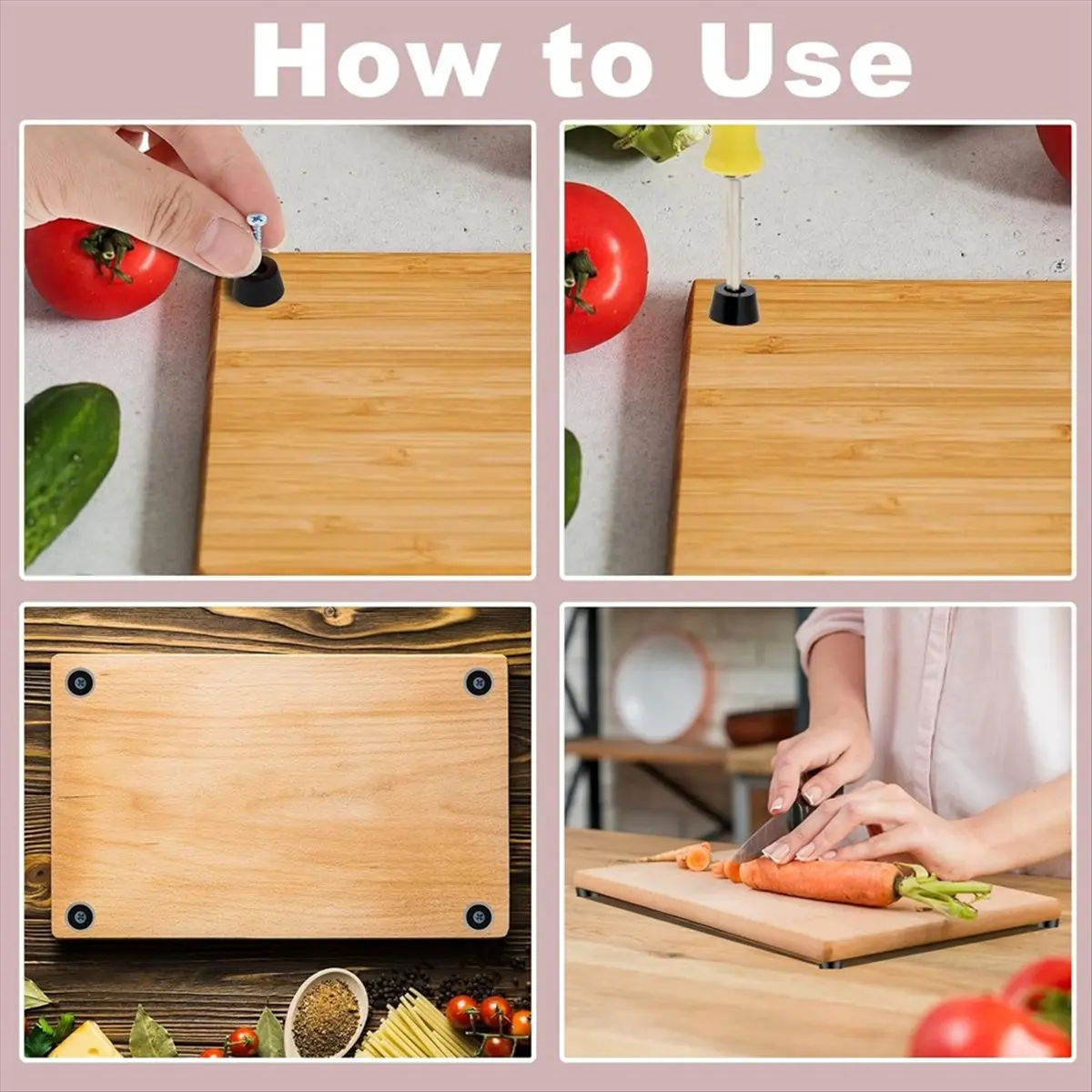 How to Use