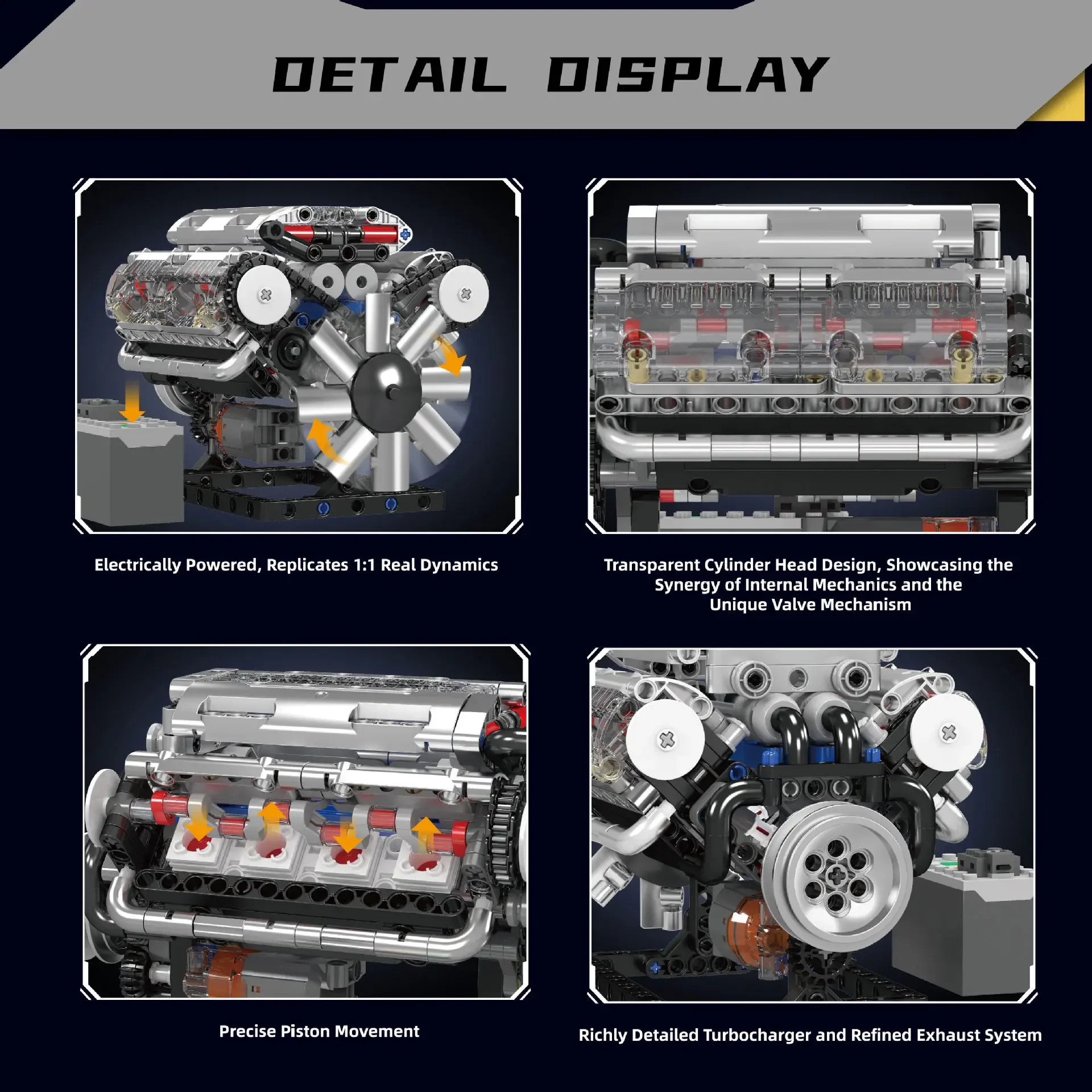 DETAIL DISPLAY

Electrically Powered, Replicates 1:1 Real Dynamics

Transparent Cylinder Head Design, Showcasing the Synergy of Internal Mechanics and the Unique Valve Mechanism

Precise Piston Movement

Richly Detailed Turbocharger and Refined Exhaust System