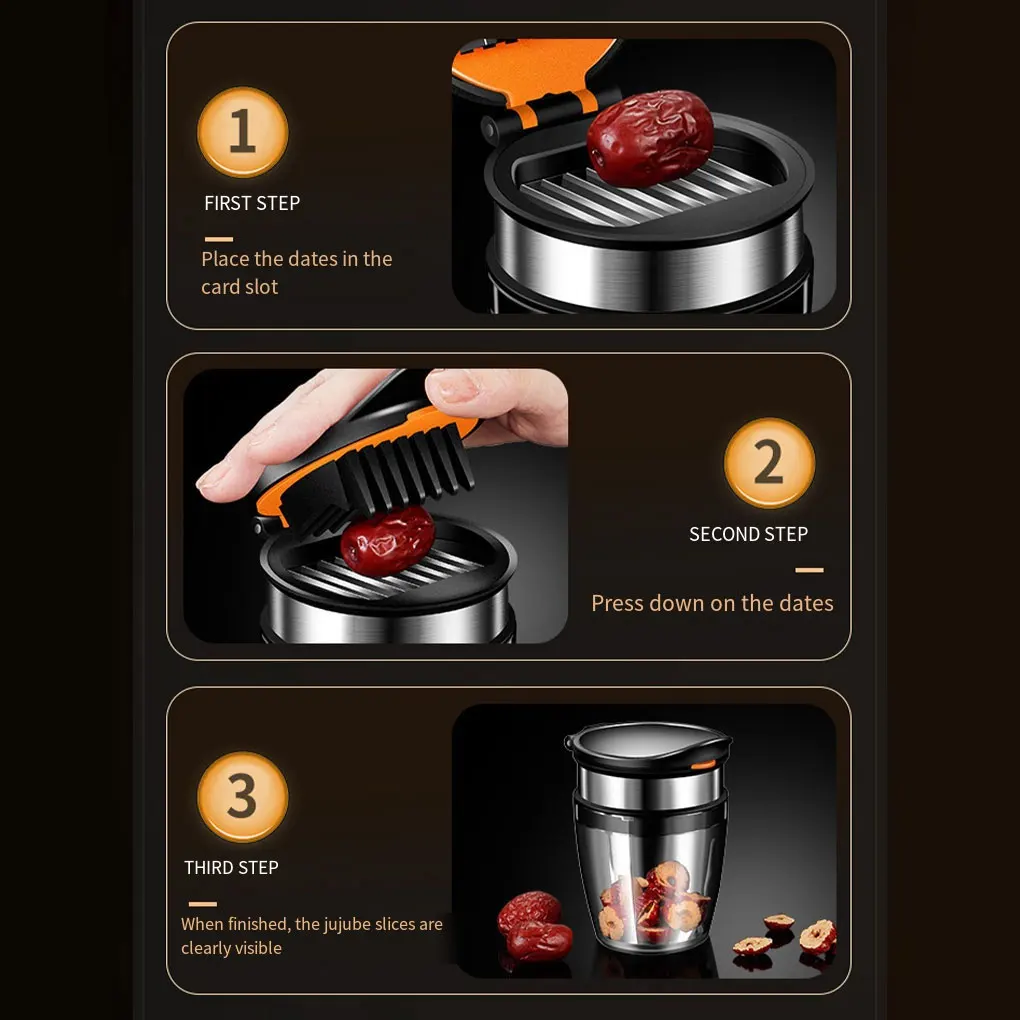 1

FIRST STEP

Place the dates in the card slot

2

SECOND STEP

Press down on the dates

3

THIRD STEP

When finished, the jujube slices are clearly visible