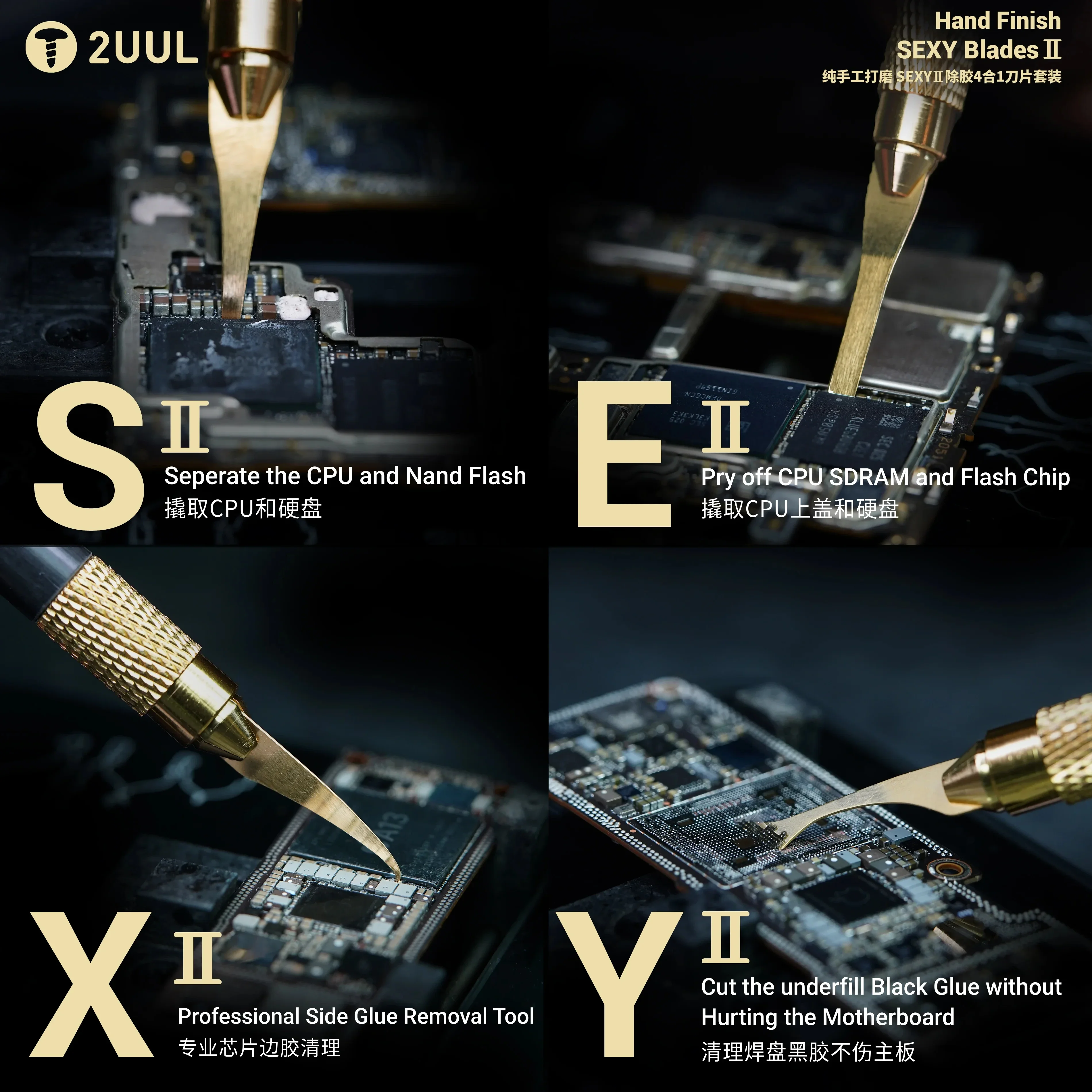 2UUL

Hand Finish
SEXY Blades Ⅱ
纯手工打磨 SEXYⅡ除胶4合1刀片套装

S Ⅱ
Seperate the CPU and Nand Flash
撬取CPU和硬盘

E Ⅱ
Pry off CPU SDRAM and Flash Chip
撬取CPU上盖和硬盘

X Ⅱ
Professional Side Glue Removal Tool
专业芯片边胶清理

Y Ⅱ
Cut the underfill Black Glue without Hurting the Motherboard
清理焊盘黑胶不伤主板