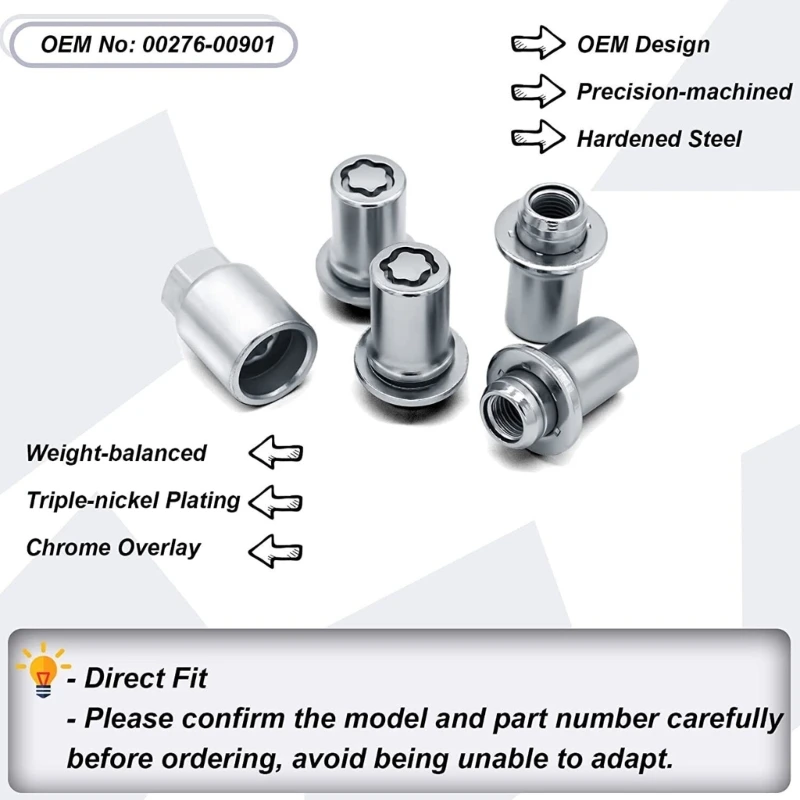 OEM No: 00276-00901

OEM Design

Precision-machined

Hardened Steel

Weight-balanced

Triple-nickel Plating

Chrome Overlay

- Direct Fit
- Please confirm the model and part number carefully before ordering, avoid being unable to adapt.