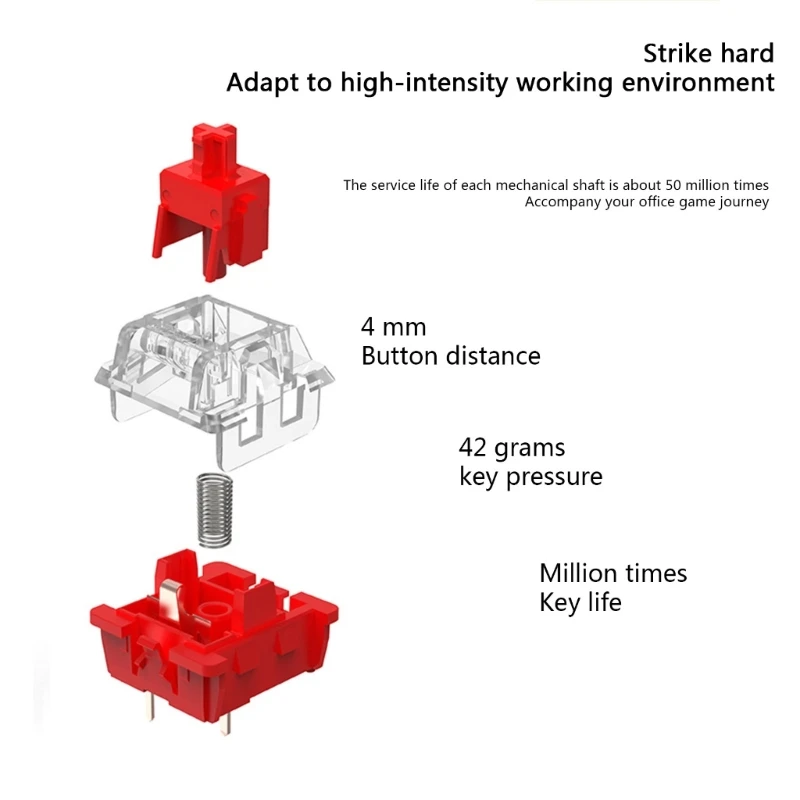 Strike hard
Adapt to high-intensity working environment

The service life of each mechanical shaft is about 50 million times
Accompany your office game journey

4 mm
Button distance

42 grams
key pressure

Million times
Key life