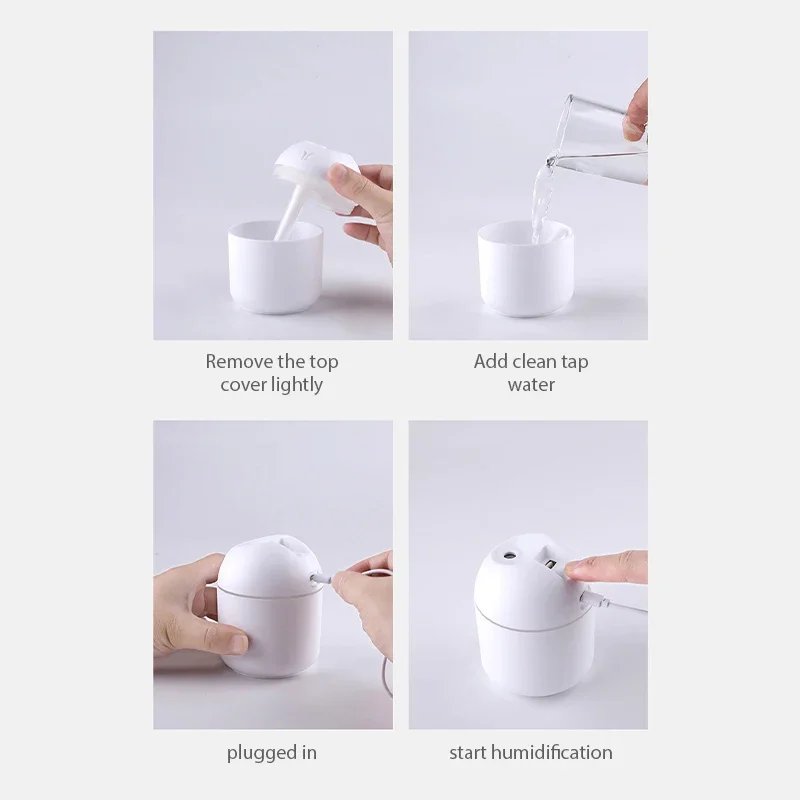 Remove the top cover lightly

Add clean tap water

plugged in

start humidification