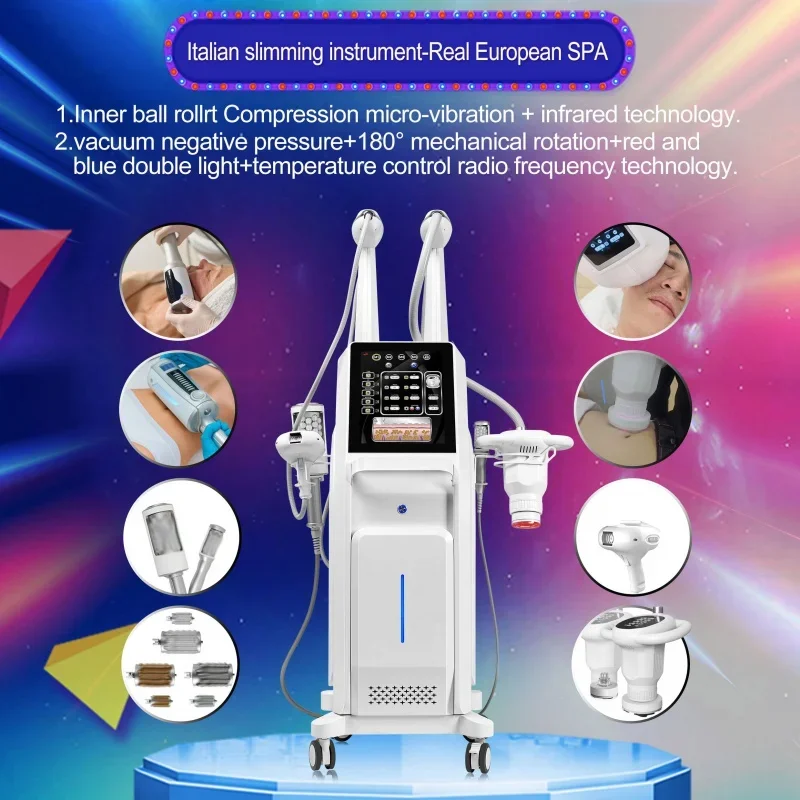 Italian slimming instrument-Real European SPA

1.Inner ball rollrt Compression micro-vibration + infrared technology.
2.vacuum negative pressure+180° mechanical rotation+red and blue double light+temperature control radio frequency technology.