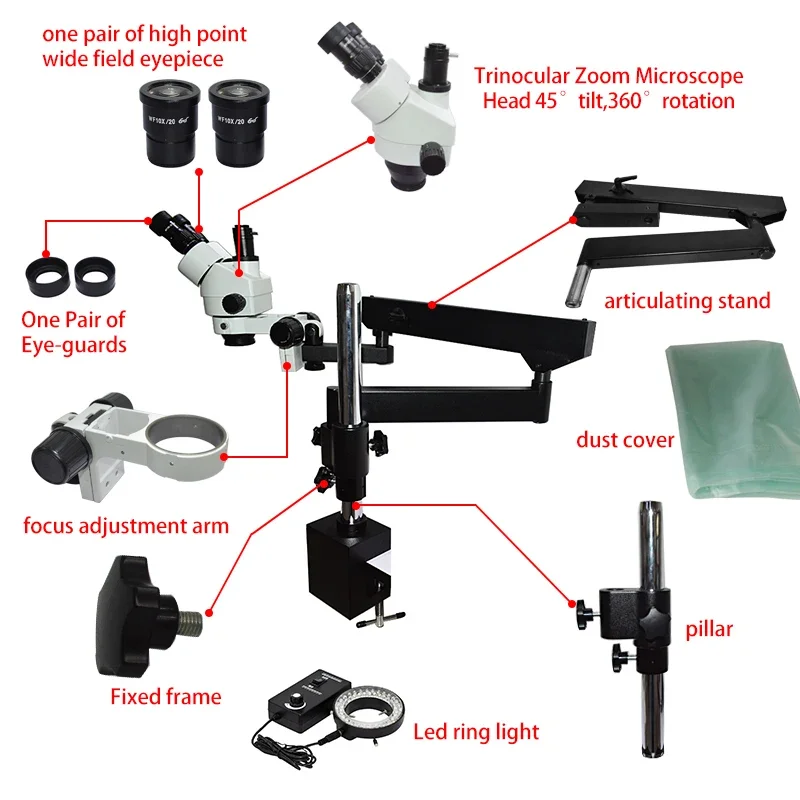 one pair of high point wide field eyepiece

WF10X/20

WF10X/20

Trinocular Zoom Microscope Head 45° tilt,360° rotation

One Pair of Eye-guards

articulating stand

dust cover

focus adjustment arm

pillar

Fixed frame

Led ring light