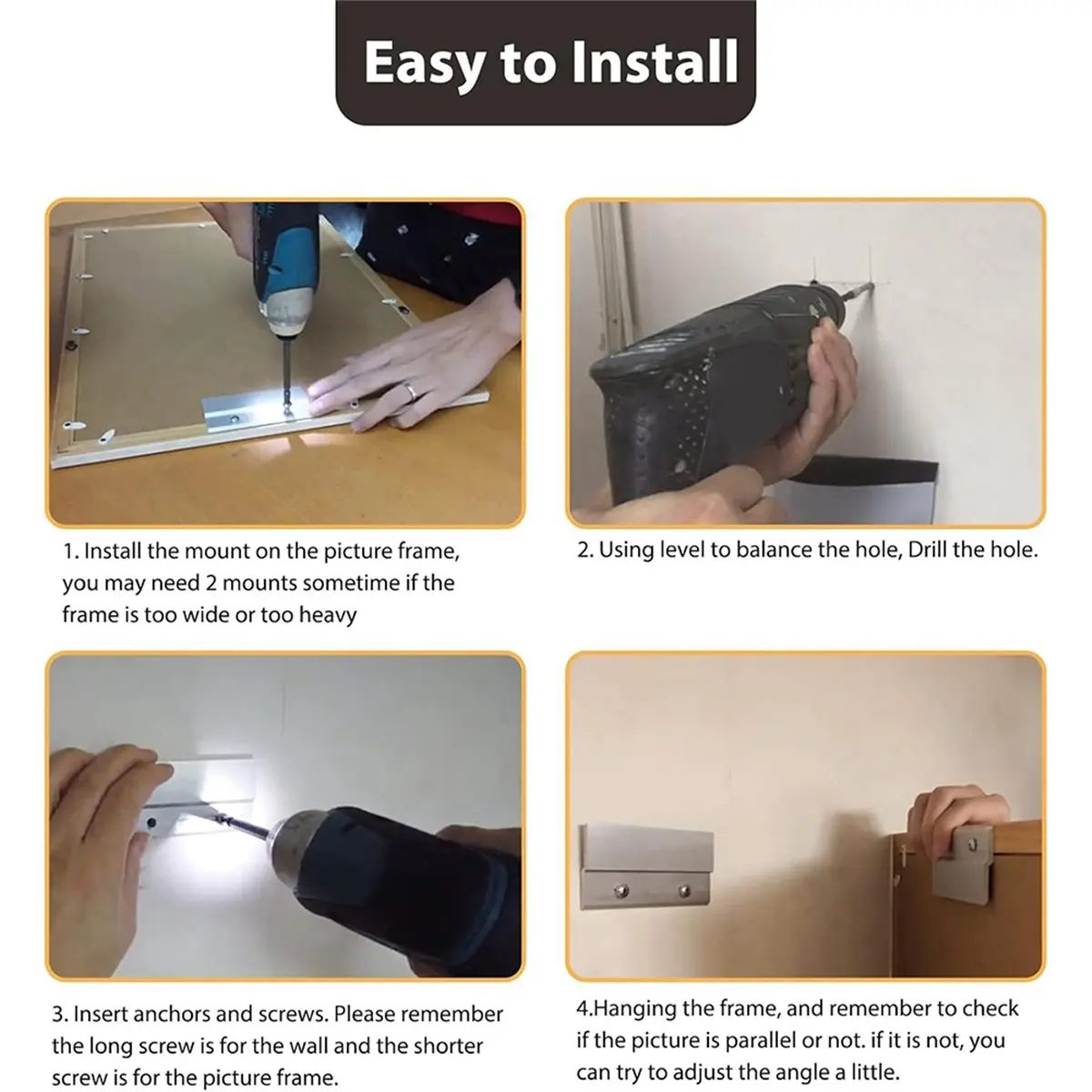 Easy to Install

1. Install the mount on the picture frame, you may need 2 mounts sometime if the frame is too wide or too heavy

2. Using level to balance the hole, Drill the hole.

3. Insert anchors and screws. Please remember the long screw is for the wall and the shorter screw is for the picture frame.

4.Hanging the frame, and remember to check if the picture is parallel or not. if it is not, you can try to adjust the angle a little.