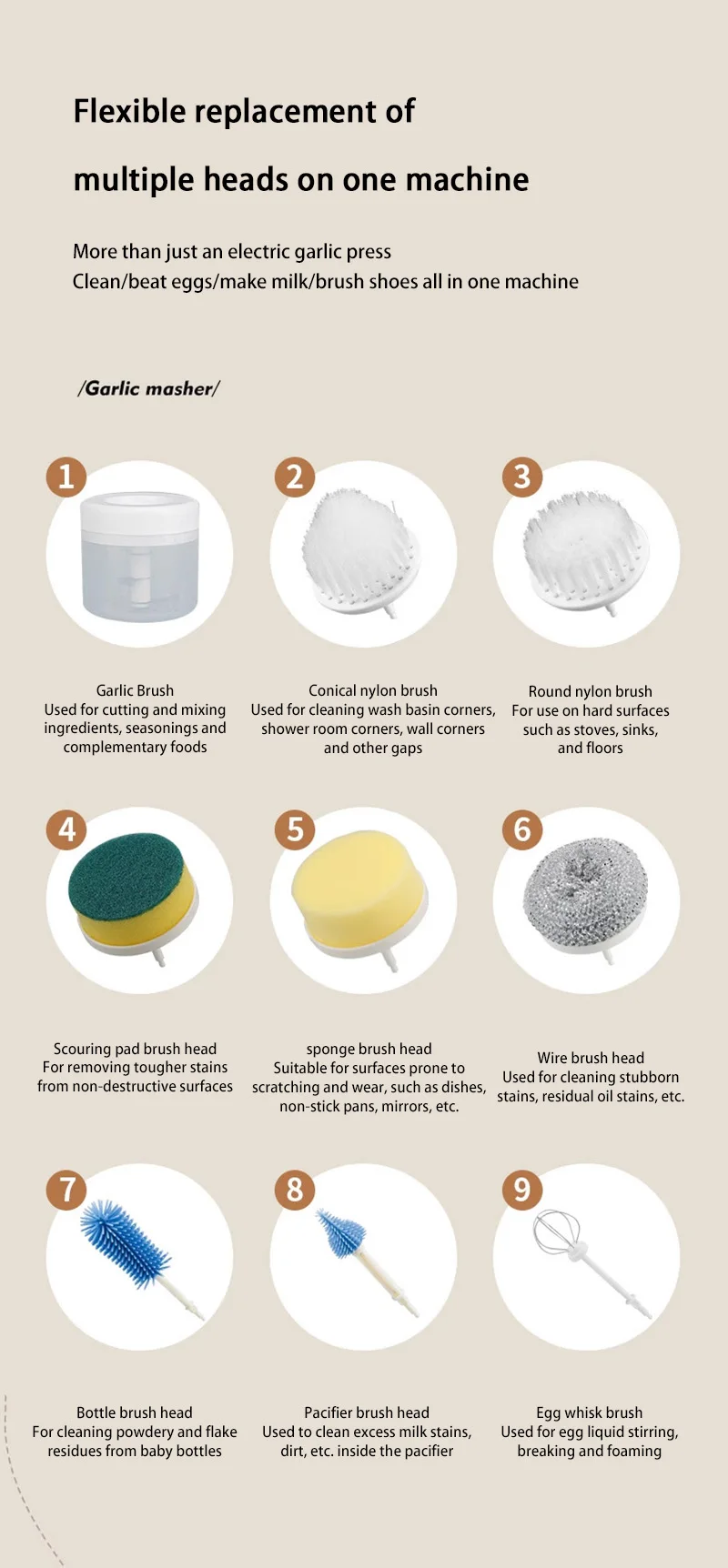 Flexible replacement of

multiple heads on one machine

More than just an electric garlic press
Clean/beat eggs/make milk/brush shoes all in one machine

/Garlic masher/

1

Garlic Brush
Used for cutting and mixing ingredients, seasonings and complementary foods

2

Conical nylon brush
Used for cleaning wash basin corners, shower room corners, wall corners and other gaps

3

Round nylon brush
For use on hard surfaces such as stoves, sinks, and floors

4

Scouring pad brush head
For removing tougher stains from non-destructive surfaces

5

sponge brush head
Suitable for surfaces prone to scratching and wear, such as dishes, non-stick pans, mirrors, etc.

6

Wire brush head
Used for cleaning stubborn stains, residual oil stains, etc.

7

Bottle brush head
For cleaning powdery and flake residues from baby bottles

8

Pacifier brush head
Used to clean excess milk stains, dirt, etc. inside the pacifier

9

Egg whisk brush
Used for egg liquid stirring, breaking and foaming