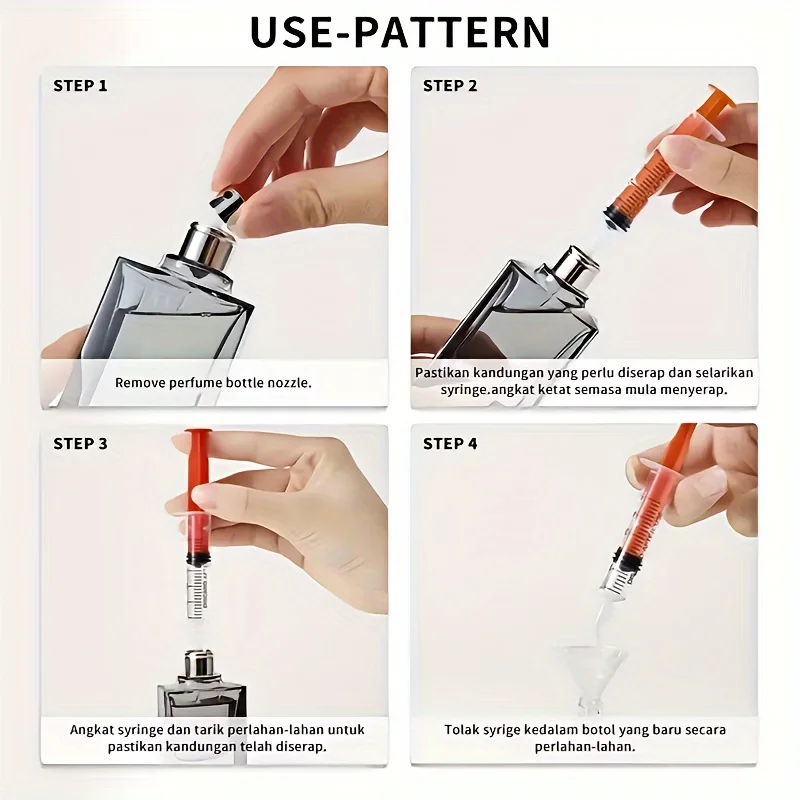 USE-PATTERN

STEP 1

Remove perfume bottle nozzle.

STEP 2

Pastikan kandungan yang perlu diserap dan selarikan syringe.angkat ketat semasa mula menyerap.

STEP 3

Angkat syringe dan tarik perlahan-lahan untuk pastikan kandungan telah diserap.

STEP 4

Tolak syrige kedalam botol yang baru secara perlahan-lahan.